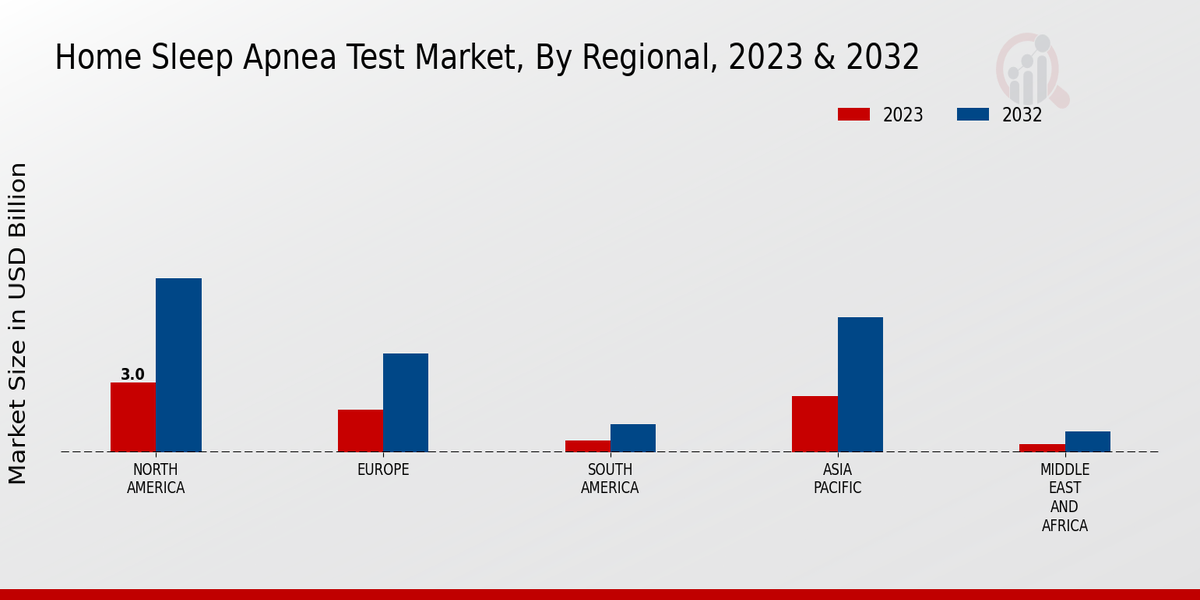 Home Sleep Apnea Test Market, By Regional, 2023 & 2032

2023
2032

Market Size in USD Billion

3.0

NORTH AMERICA
EUROPE
SOUTH AMERICA
ASIA PACIFIC
MIDDLE EAST AND AFRICA