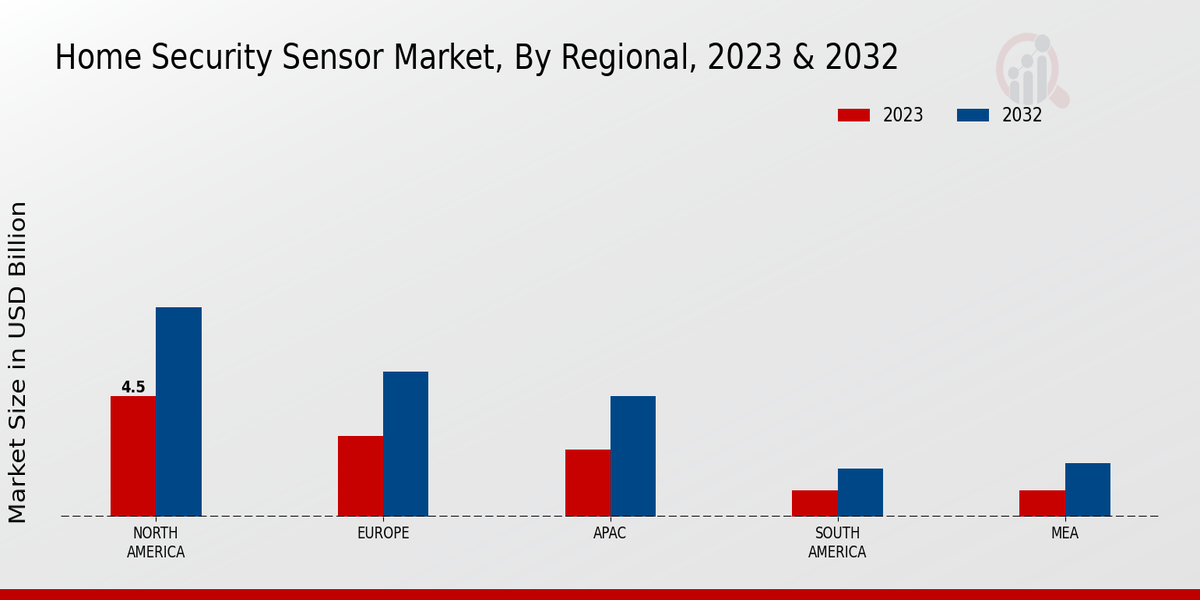 Home Security Sensor Market, By Regional, 2023 & 2032

2023
2032

Market Size in USD Billion

4.5

NORTH AMERICA
EUROPE
APAC
SOUTH AMERICA
MEA