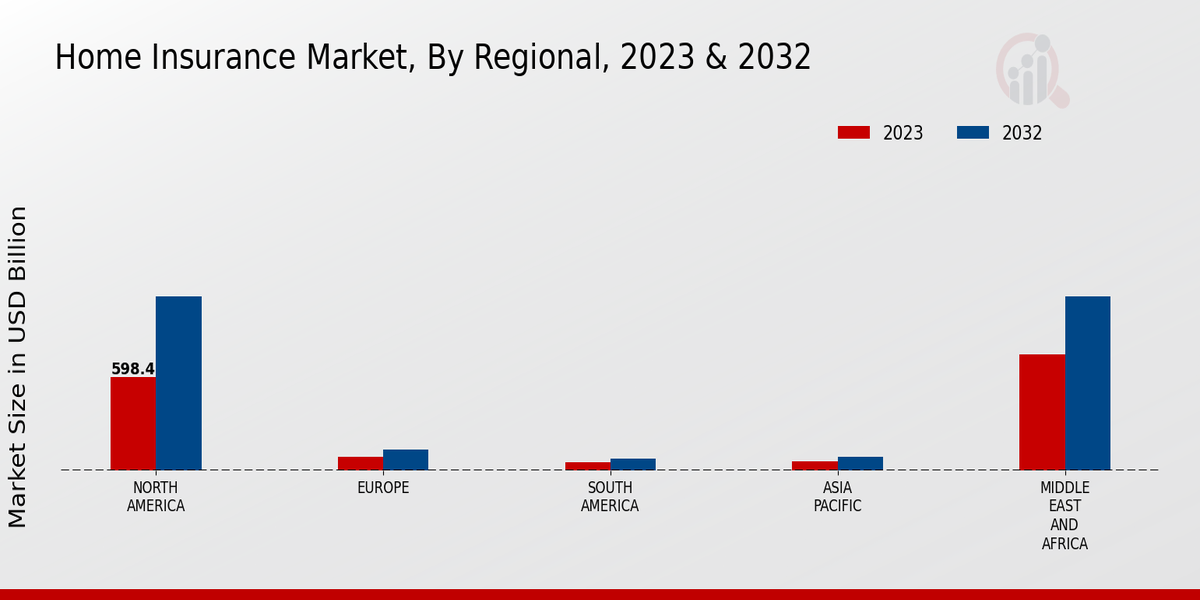 Home Insurance Market, By Regional, 2023 & 2032

2023 2032

Market Size in USD Billion

598.4

NORTH AMERICA

EUROPE

SOUTH AMERICA

ASIA PACIFIC

MIDDLE EAST AND AFRICA