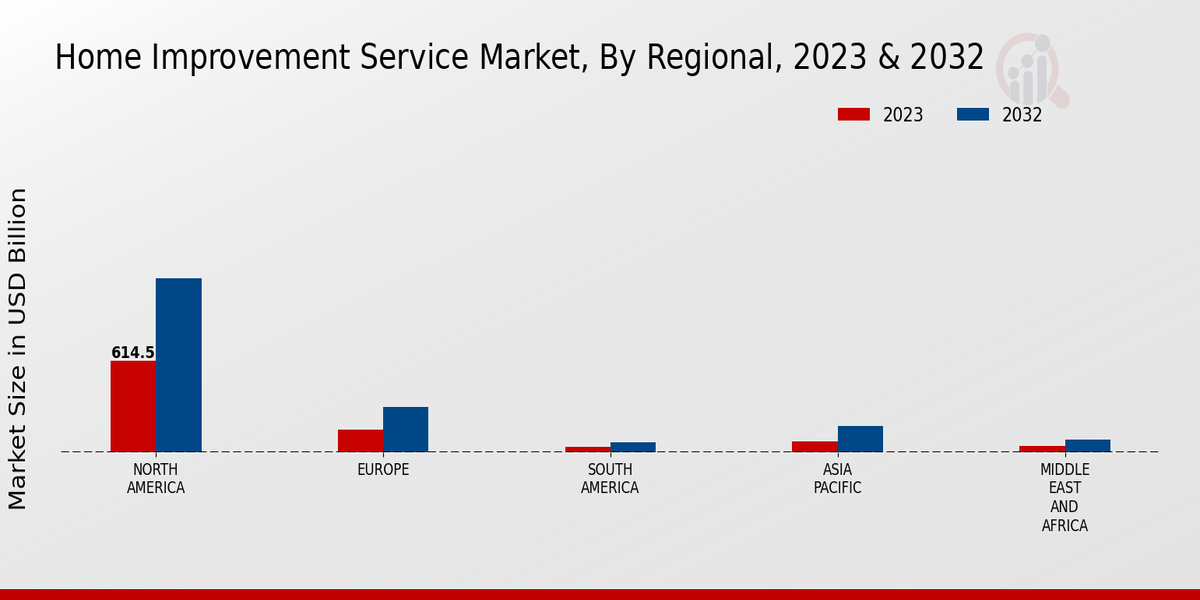 Home Improvement Service Market, By Regional, 2023 & 2032

2023
2032

Market Size in USD Billion

614.5

NORTH AMERICA
EUROPE
SOUTH AMERICA
ASIA PACIFIC
MIDDLE EAST AND AFRICA