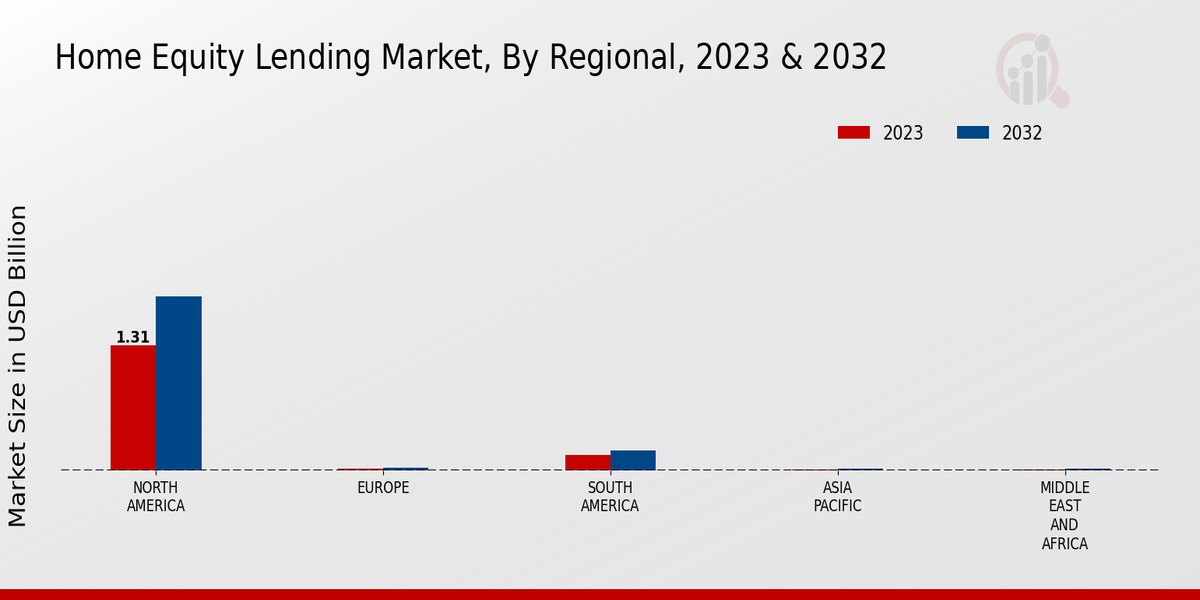 Home Equity Lending Market, By Regional, 2023 & 2032

2023
2032

Market Size in USD Billion

1.31

NORTH AMERICA
EUROPE
SOUTH AMERICA
ASIA PACIFIC
MIDDLE EAST AND AFRICA