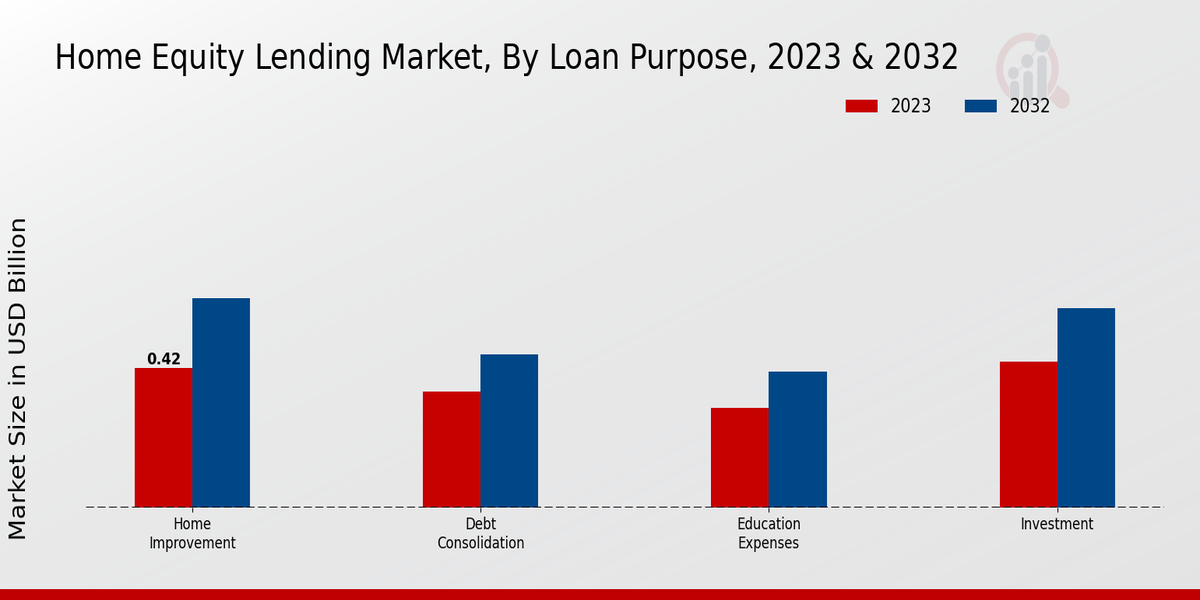 Home Equity Lending Market, By Loan Purpose, 2023 & 2032

2023
2032

Market Size in USD Billion

0.42

Home Improvement
Debt Consolidation
Education Expenses
Investment