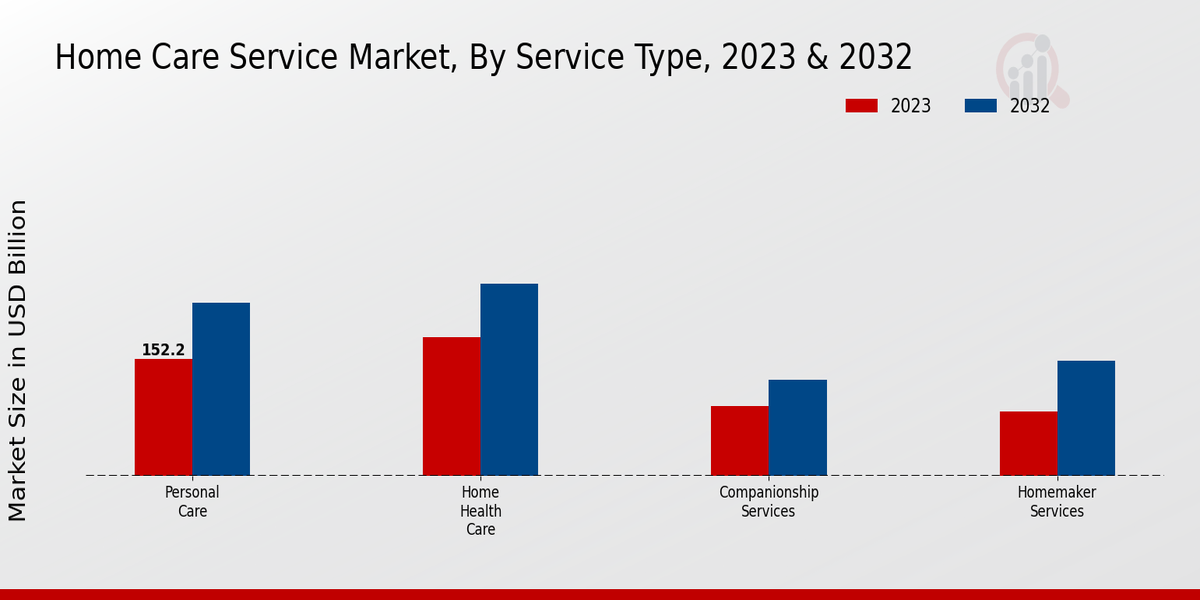 Home Care Service Market, By Service Type, 2023 & 2032

2023
2032

Market Size in USD Billion

152.2

Personal Care

Home Health Care

Companionship Services

Homemaker Services