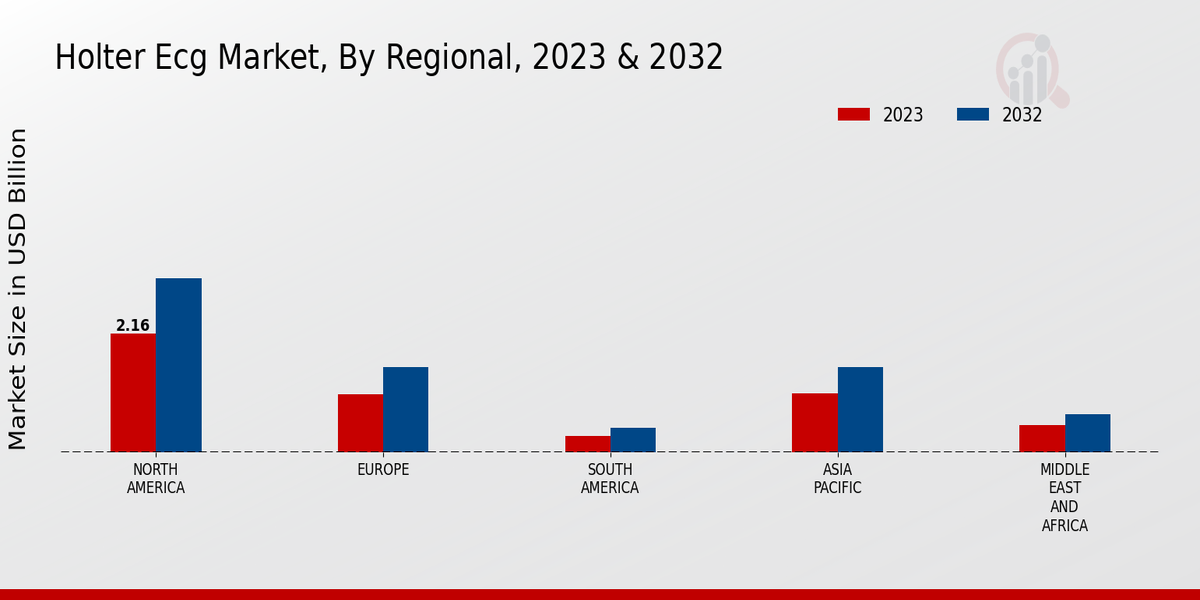 Holter Ecg Market, By Regional, 2023 & 2032

2023
2032

Market Size in USD Billion

2.16

NORTH AMERICA
EUROPE
SOUTH AMERICA
ASIA PACIFIC
MIDDLE EAST AND AFRICA