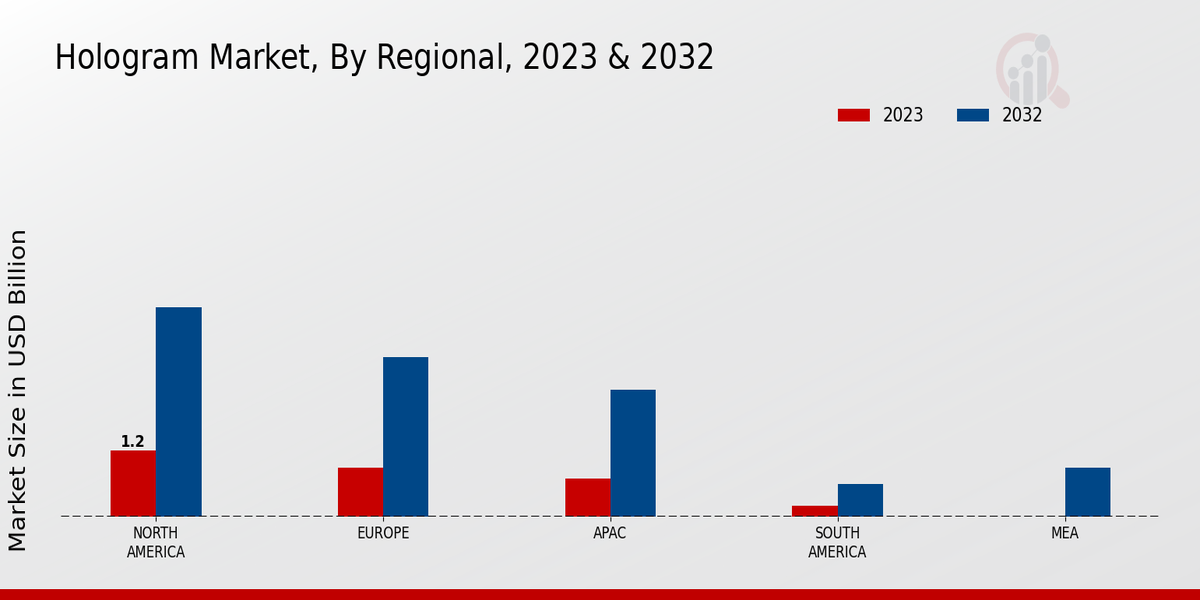 Hologram Market, By Regional, 2023 & 2032

2023
2032

Market Size in USD Billion

1.2

NORTH AMERICA
EUROPE
APAC
SOUTH AMERICA
MEA