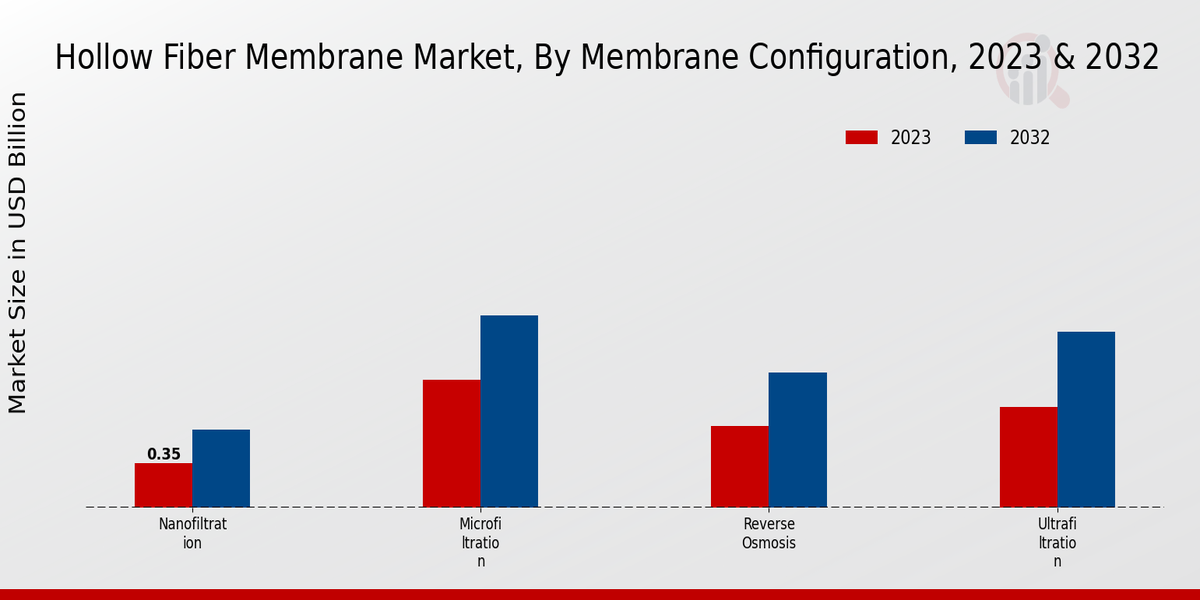 Hollow Fiber Membrane Market, By Membrane Configuration, 2023 & 2032

2023
2032

Market Size in USD Billion

0.35

Nanofiltrat
ion

Microfi
ltratio
n

Reverse
Osmosis

Ultrafi
ltratio
n