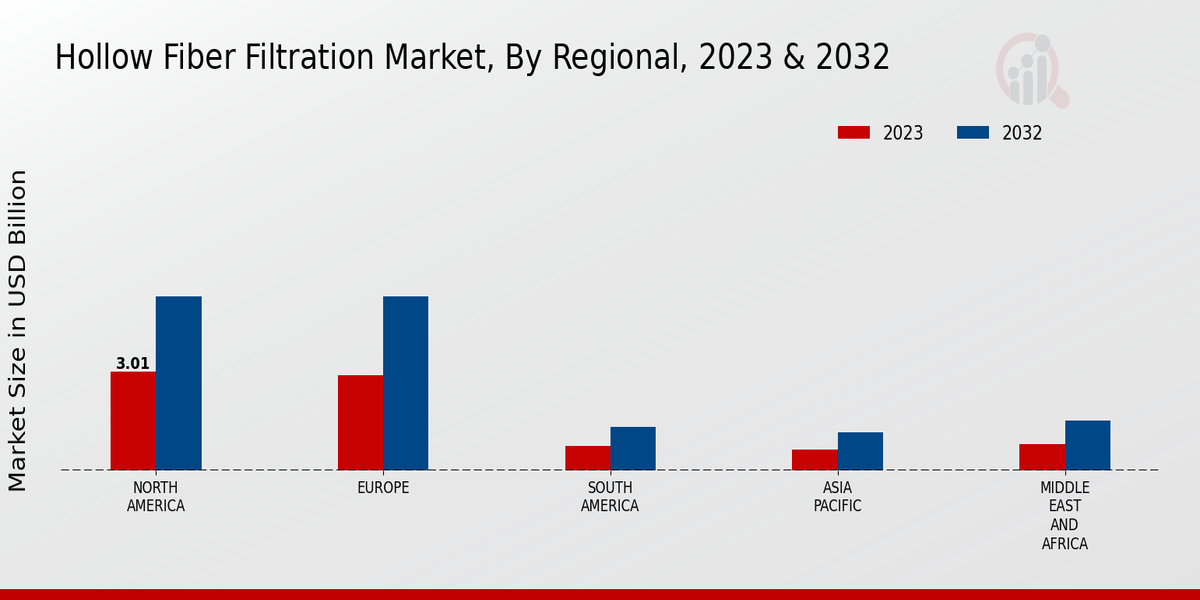 Hollow Fiber Filtration Market, By Regional, 2023 & 2032

2023 2032

Market Size in USD Billion

3.01

NORTH AMERICA

EUROPE

SOUTH AMERICA

ASIA PACIFIC

MIDDLE EAST AND AFRICA