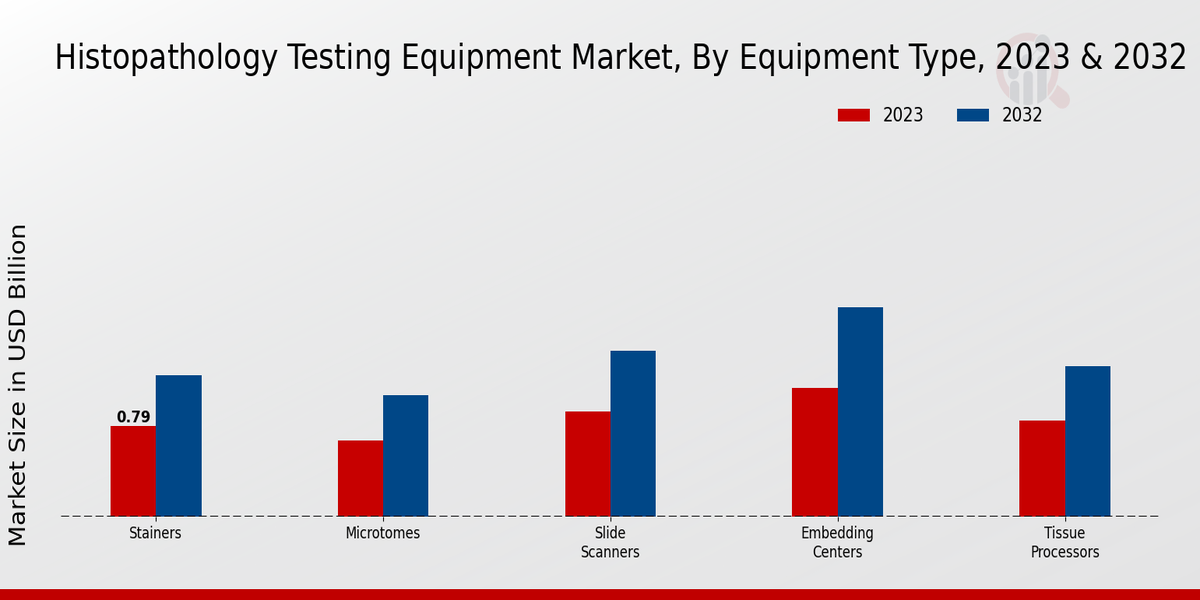 Histopathology Testing Equipment Market, By Equipment Type, 2023 & 2032

2023
2032

Market Size in USD Billion

0.79

Stainers
Microtomes
Slide Scanners
Embedding Centers
Tissue Processors