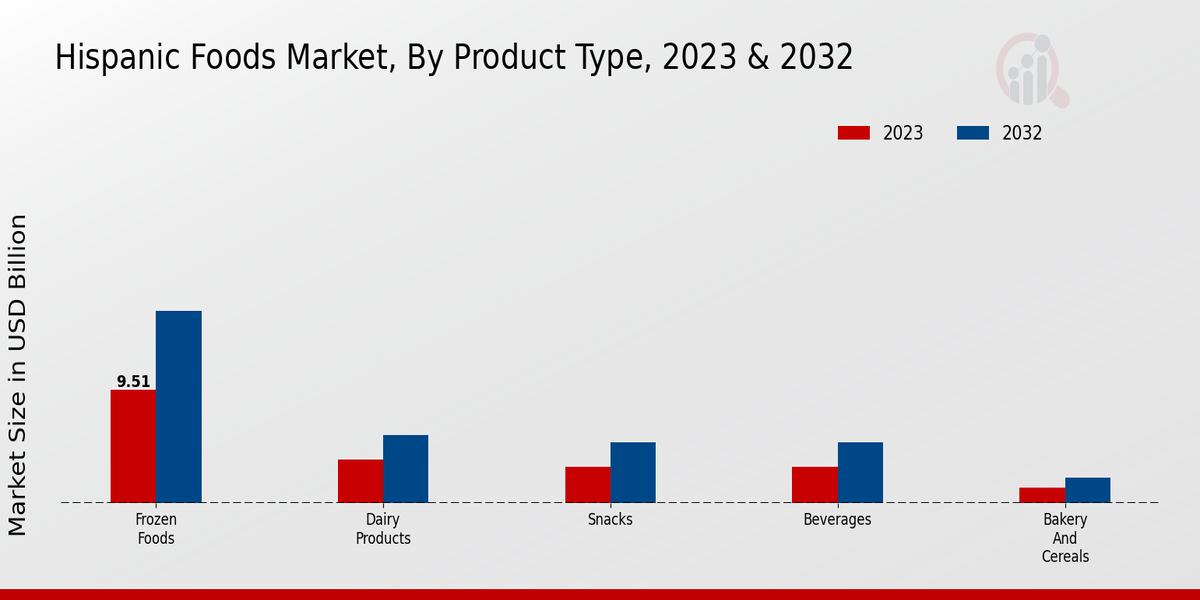 Hispanic Foods Market, By Product Type, 2023 & 2032

2023
2032

Market Size in USD Billion

9.51

Frozen Foods
Dairy Products
Snacks
Beverages
Bakery And Cereals