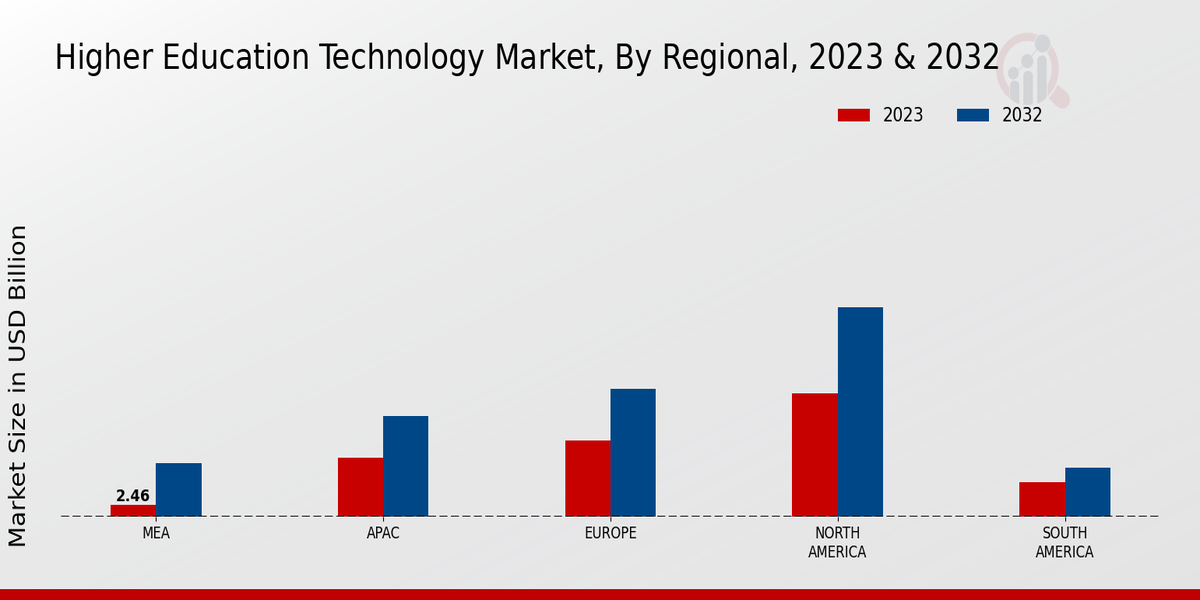 Higher Education Technology Market, By Regional, 2023 & 2032

2023 2032

Market Size in USD Billion

2.46

MEA
APAC
EUROPE
NORTH AMERICA
SOUTH AMERICA