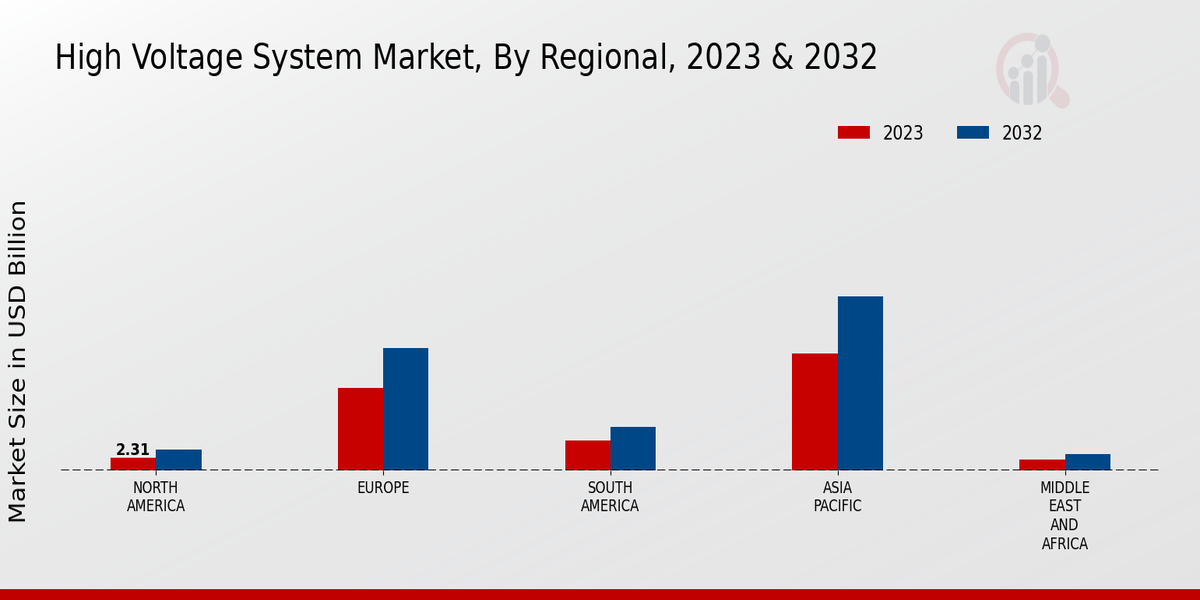 High Voltage System Market, By Regional, 2023 & 2032

2023 2032

Market Size in USD Billion

2.31

NORTH AMERICA

EUROPE

SOUTH AMERICA

ASIA PACIFIC

MIDDLE EAST AND AFRICA