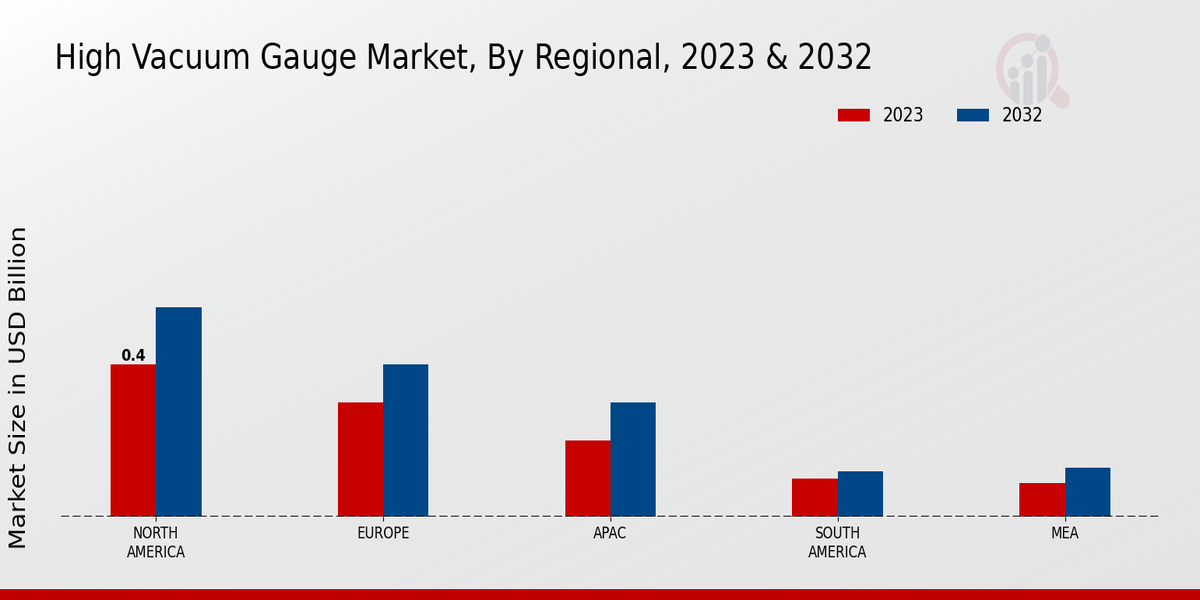 High Vacuum Gauge Market, By Regional, 2023 & 2032

2023
2032

Market Size in USD Billion

0.4

NORTH AMERICA
EUROPE
APAC
SOUTH AMERICA
MEA