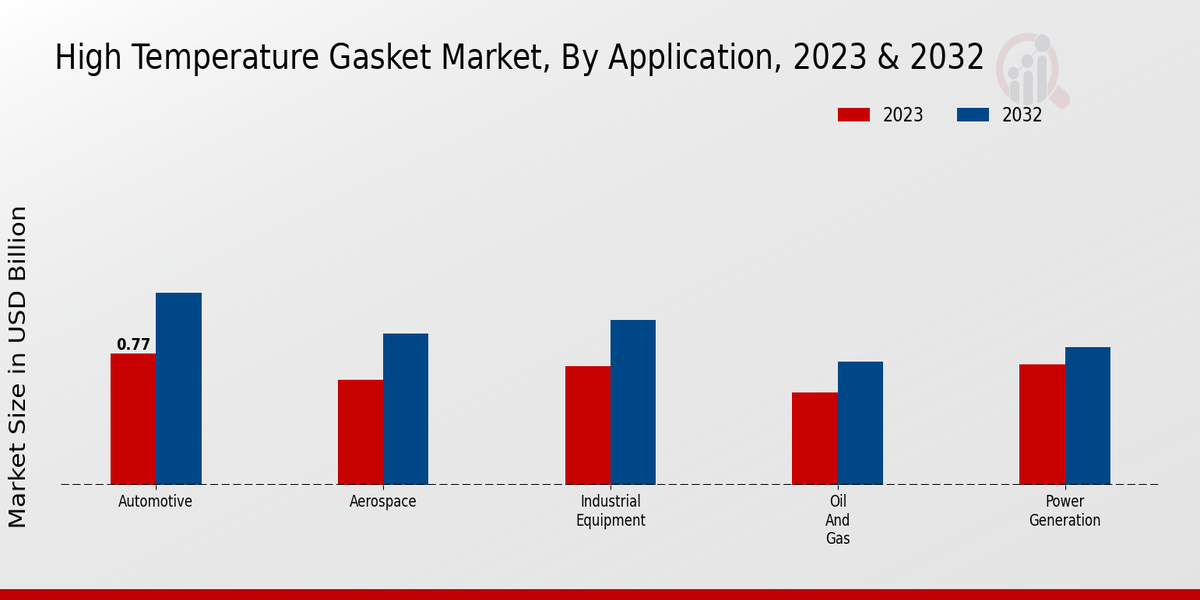 High Temperature Gasket Market, By Application, 2023 & 2032

2023
2032

Market Size in USD Billion

0.77

Automotive
Aerospace
Industrial Equipment
Oil And Gas
Power Generation