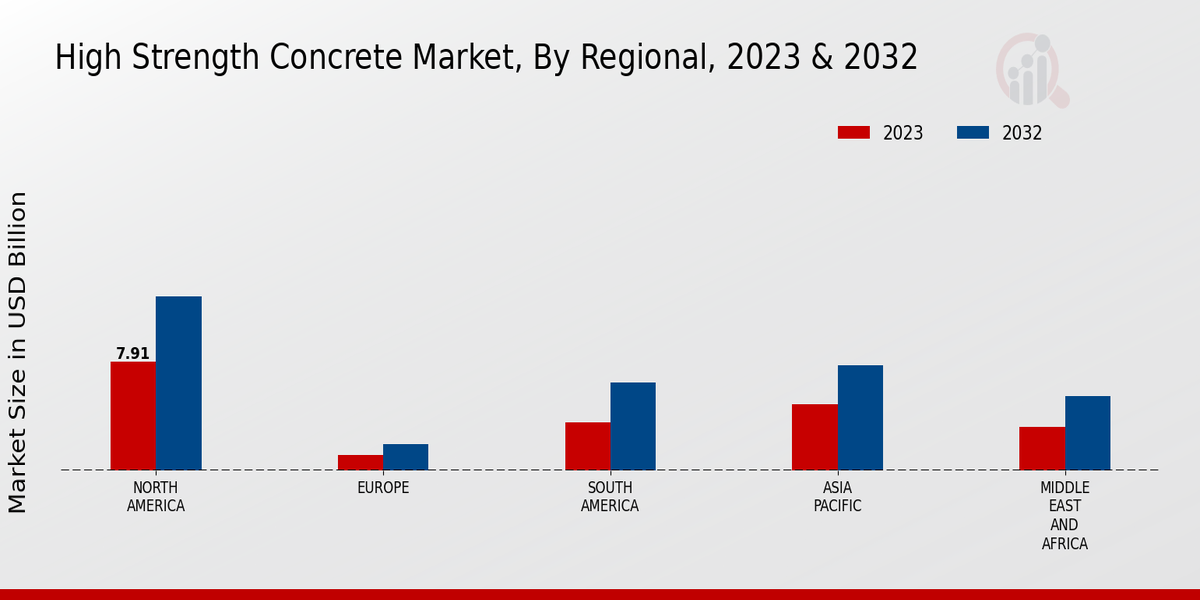 High Strength Concrete Market, By Regional, 2023 & 2032

2023
2032

Market Size in USD Billion

7.91

NORTH AMERICA
EUROPE
SOUTH AMERICA
ASIA PACIFIC
MIDDLE EAST AND AFRICA