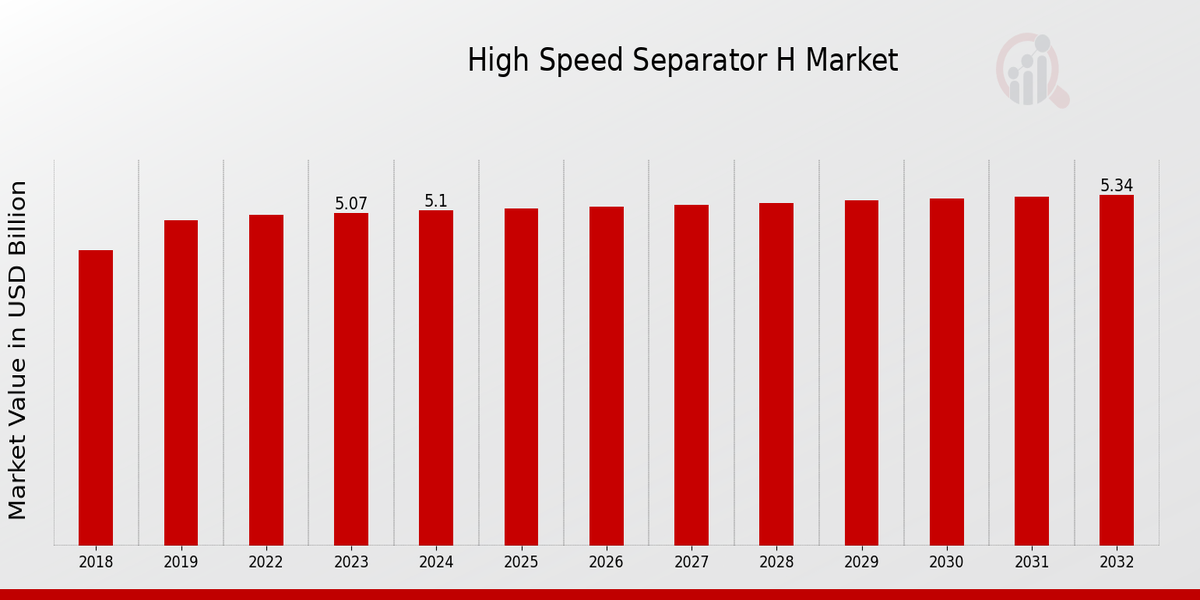 High Speed Separator H Market

Market Value in USD Billion

5.07
5.1
5.34

2018
2019
2022
2023
2024
2025
2026
2027
2028
2029
2030
2031
2032