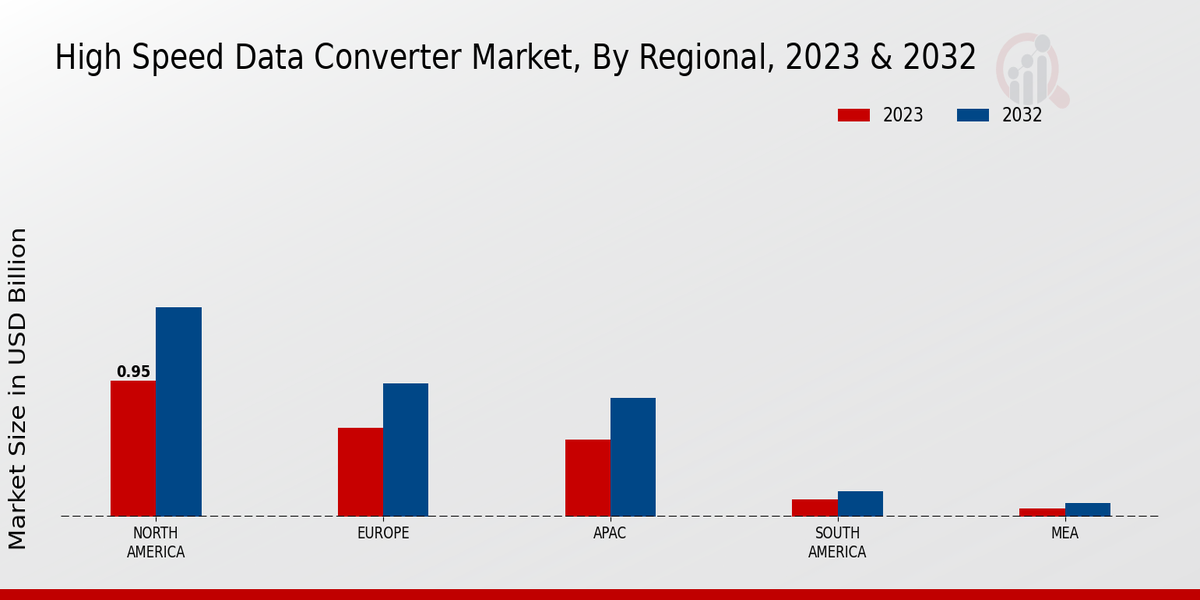 High Speed Data Converter Market, By Regional, 2023 & 2032

2023
2032

Market Size in USD Billion

0.95

NORTH AMERICA
EUROPE
APAC
SOUTH AMERICA
MEA