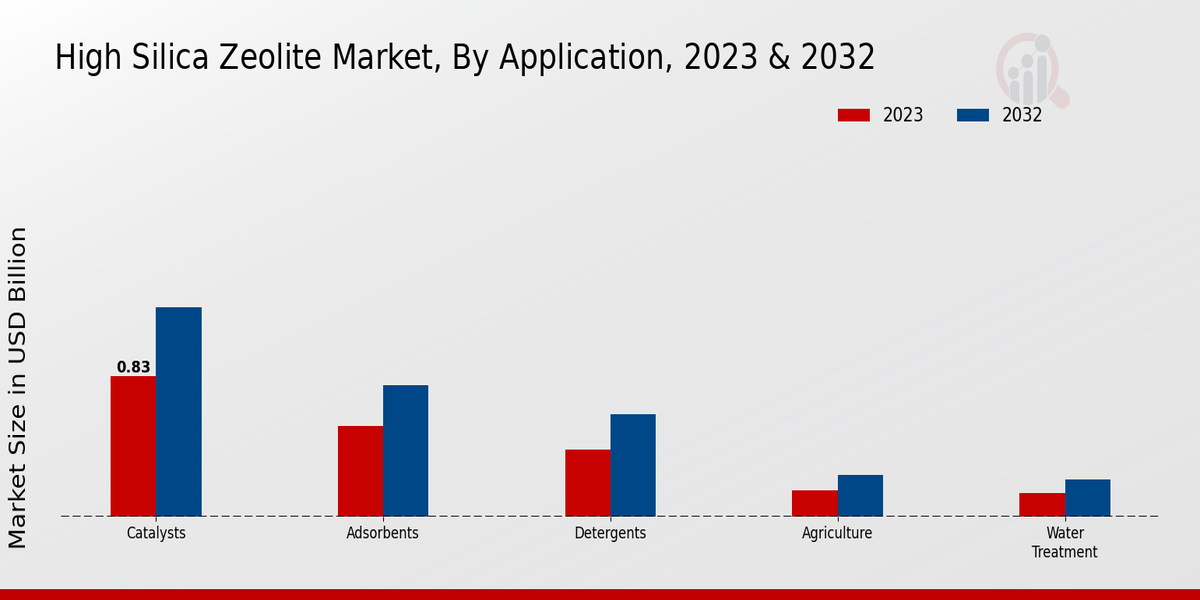 High Silica Zeolite Market, By Application, 2023 & 2032

2023
2032

Market Size in USD Billion

0.83

Catalysts
Adsorbents
Detergents
Agriculture
Water Treatment