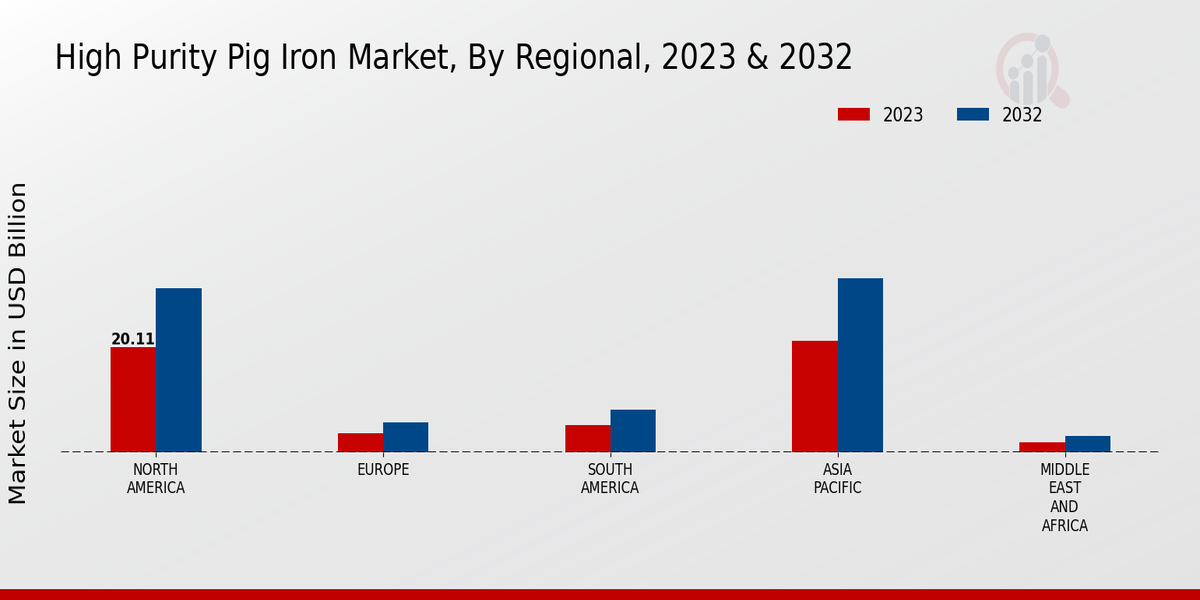 High Purity Pig Iron Market, By Regional, 2023 & 2032

2023
2032

Market Size in USD Billion

20.11

NORTH AMERICA
EUROPE
SOUTH AMERICA
ASIA PACIFIC
MIDDLE EAST AND AFRICA