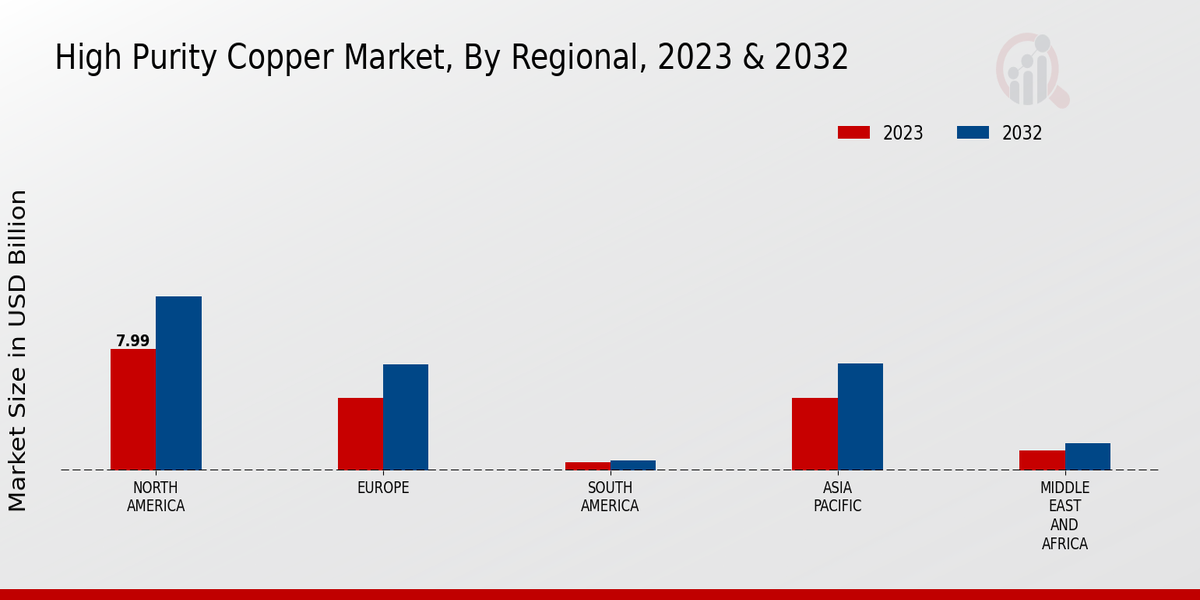 High Purity Copper Market, By Regional, 2023 & 2032

2023
2032

Market Size in USD Billion

7.99

NORTH AMERICA
EUROPE
SOUTH AMERICA
ASIA PACIFIC
MIDDLE EAST AND AFRICA