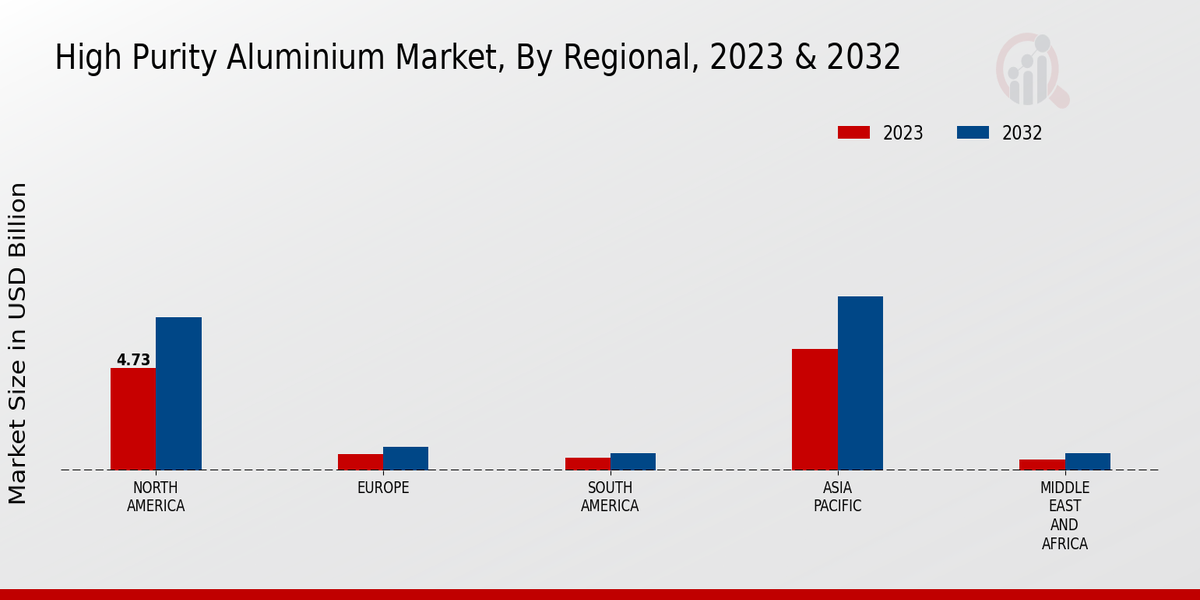 High Purity Aluminium Market, By Regional, 2023 & 2032

2023
2032

Market Size in USD Billion

4.73

NORTH AMERICA
EUROPE
SOUTH AMERICA
ASIA PACIFIC
MIDDLE EAST AND AFRICA