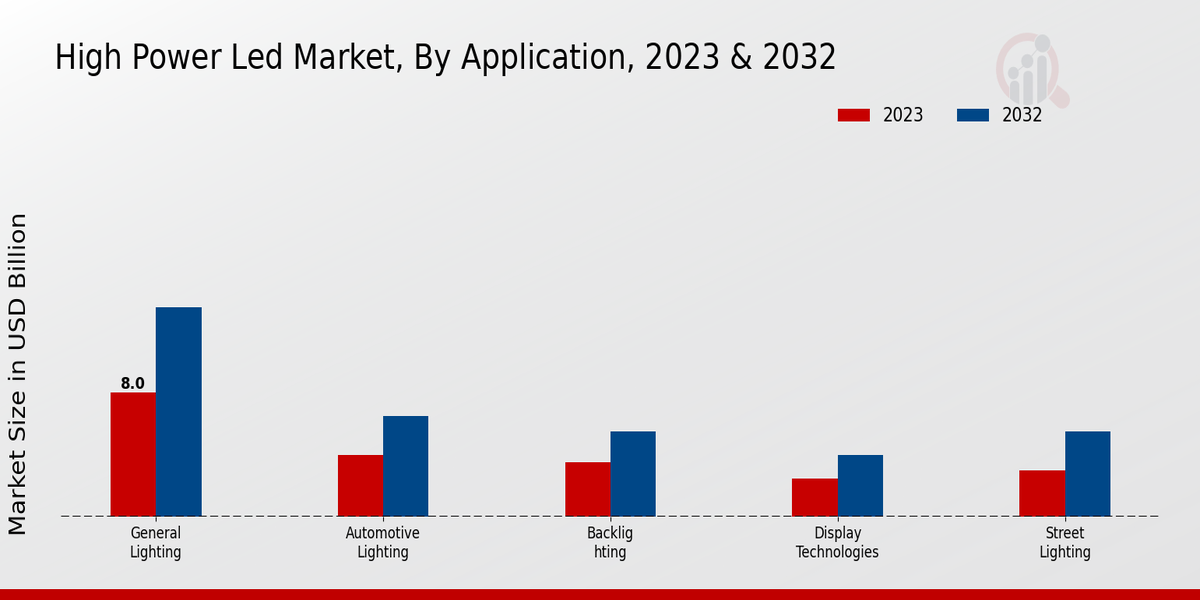 High Power Led Market, By Application, 2023 & 2032

2023
2032

Market Size in USD Billion

8.0

General Lighting
Automotive Lighting
Backlig hting
Display Technologies
Street Lighting