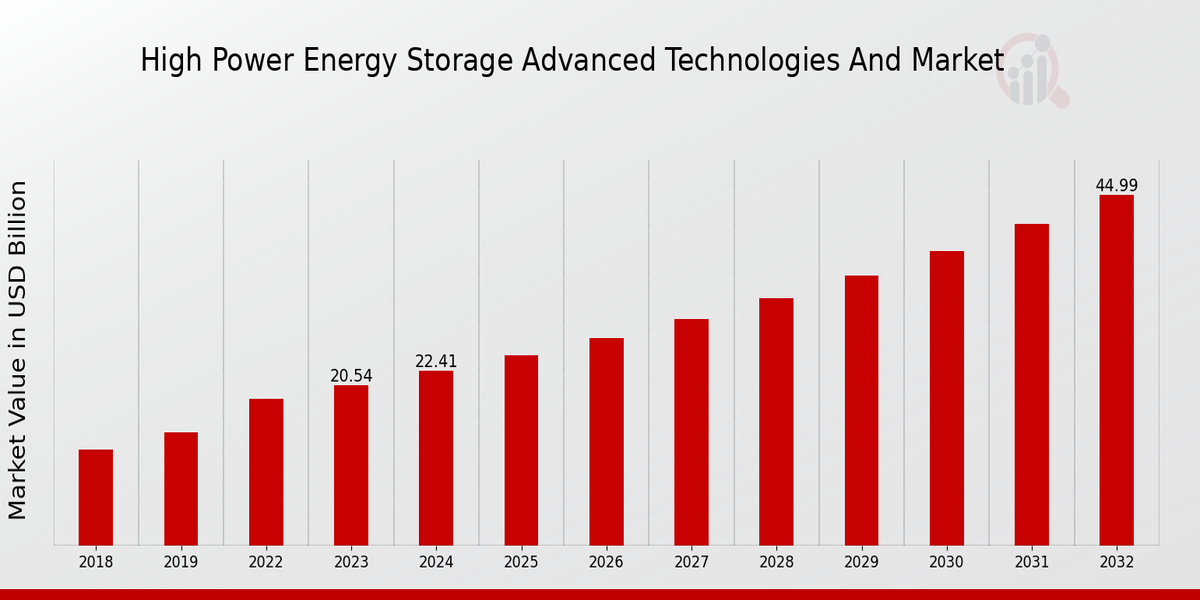 High Power Energy Storage Advanced Technologies And Market

Market Value in USD Billion

20.54
22.41
44.99

2018
2019
2022
2023
2024
2025
2026
2027
2028
2029
2030
2031
2032