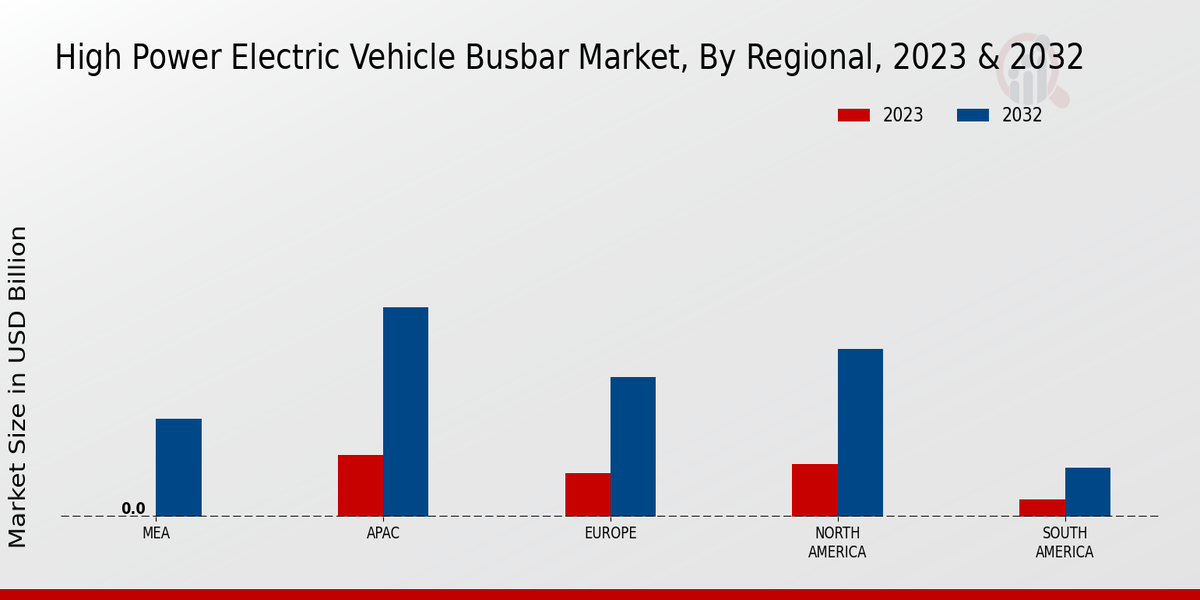 High Power Electric Vehicle Busbar Market, By Regional, 2023 & 2032

2023
2032

Market Size in USD Billion

0.0

MEA
APAC
EUROPE
NORTH AMERICA
SOUTH AMERICA