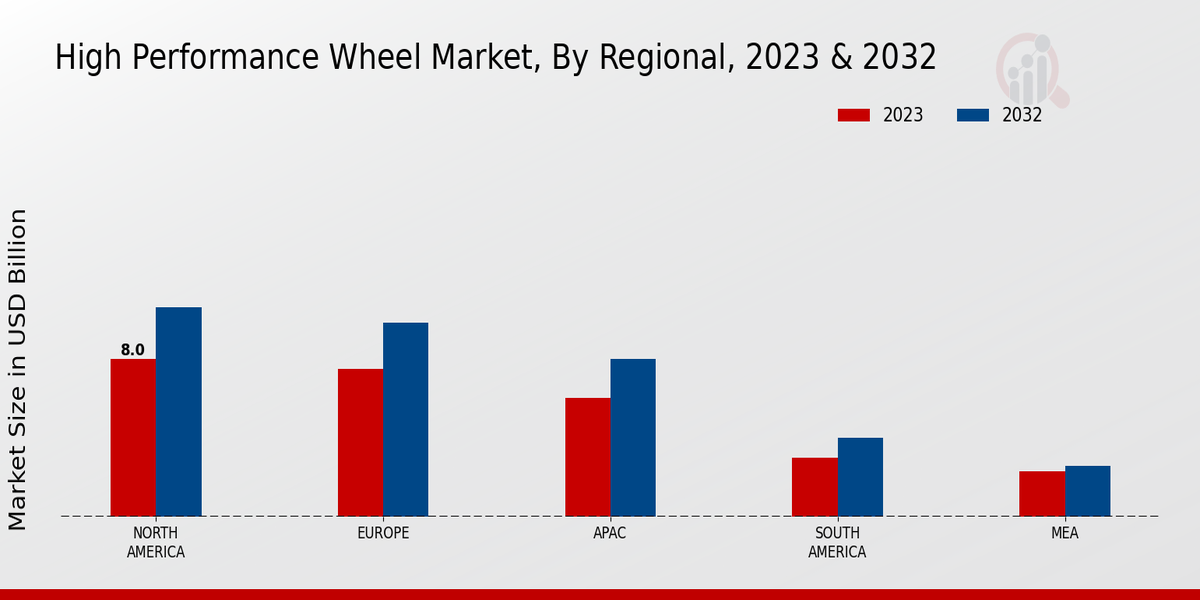 High Performance Wheel Market, By Regional, 2023 & 2032

2023
2032

Market Size in USD Billion

8.0

NORTH AMERICA
EUROPE
APAC
SOUTH AMERICA
MEA