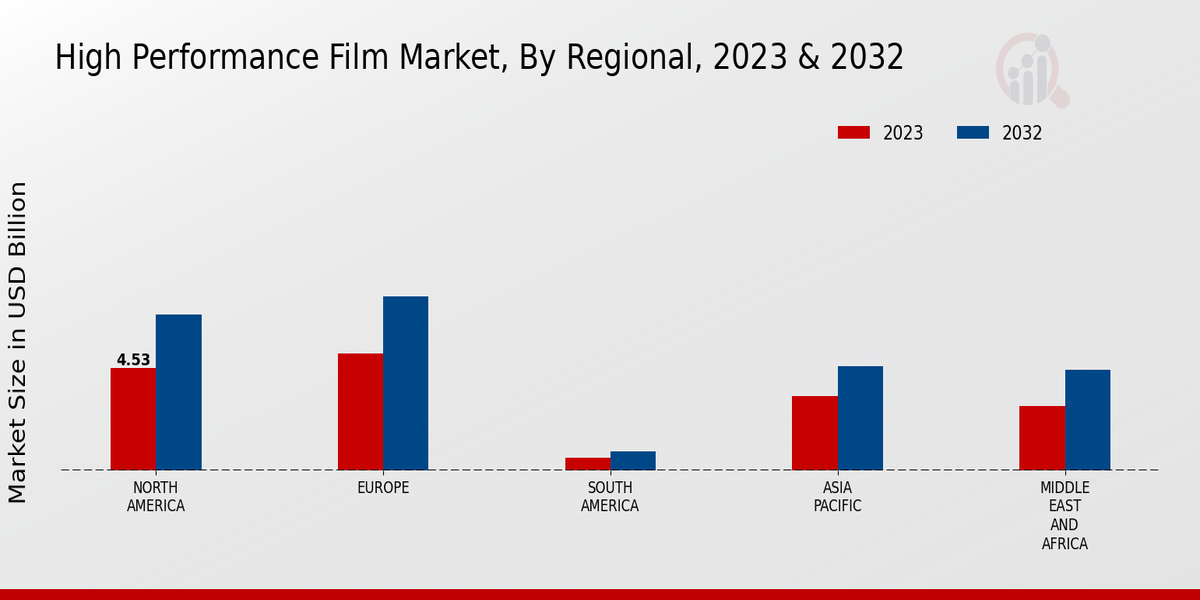 High Performance Film Market, By Regional, 2023 & 2032

2023
2032

Market Size in USD Billion

4.53

NORTH AMERICA
EUROPE
SOUTH AMERICA
ASIA PACIFIC
MIDDLE EAST AND AFRICA