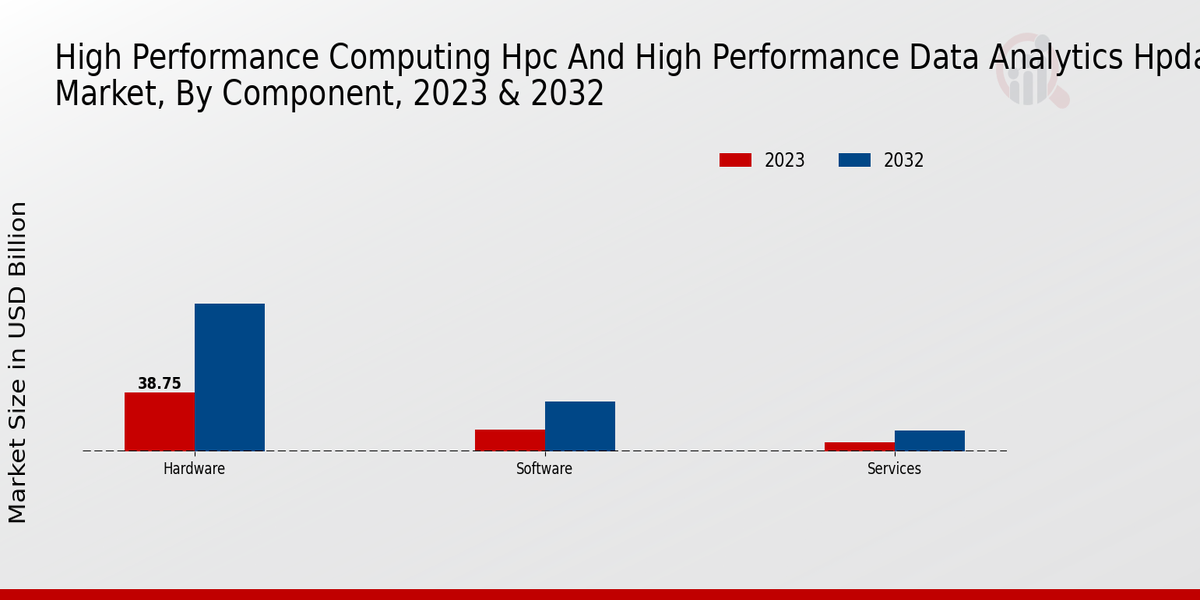 High Performance Computing Hpc And High Performance Data Analytics Hpda
Market, By Component, 2023 & 2032

2023
2032

Market Size in USD Billion

38.75

Hardware
Software
Services