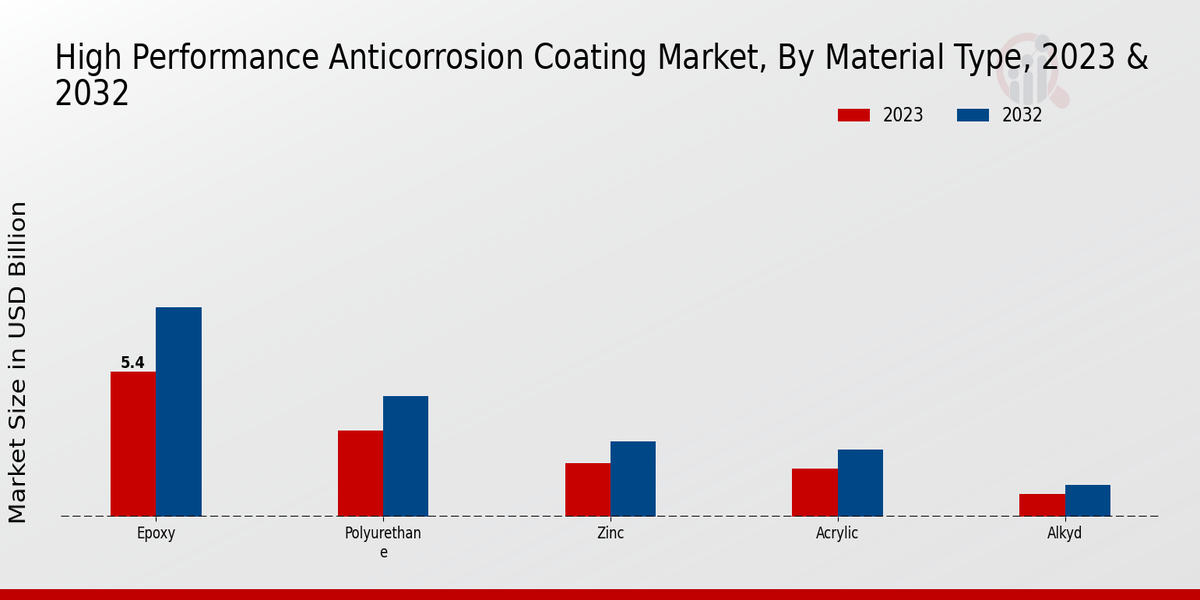 High Performance Anticorrosion Coating Market, By Material Type, 2023 & 2032

2023 2032

Market Size in USD Billion

5.4

Epoxy

Polyurethane

Zinc

Acrylic

Alkyd