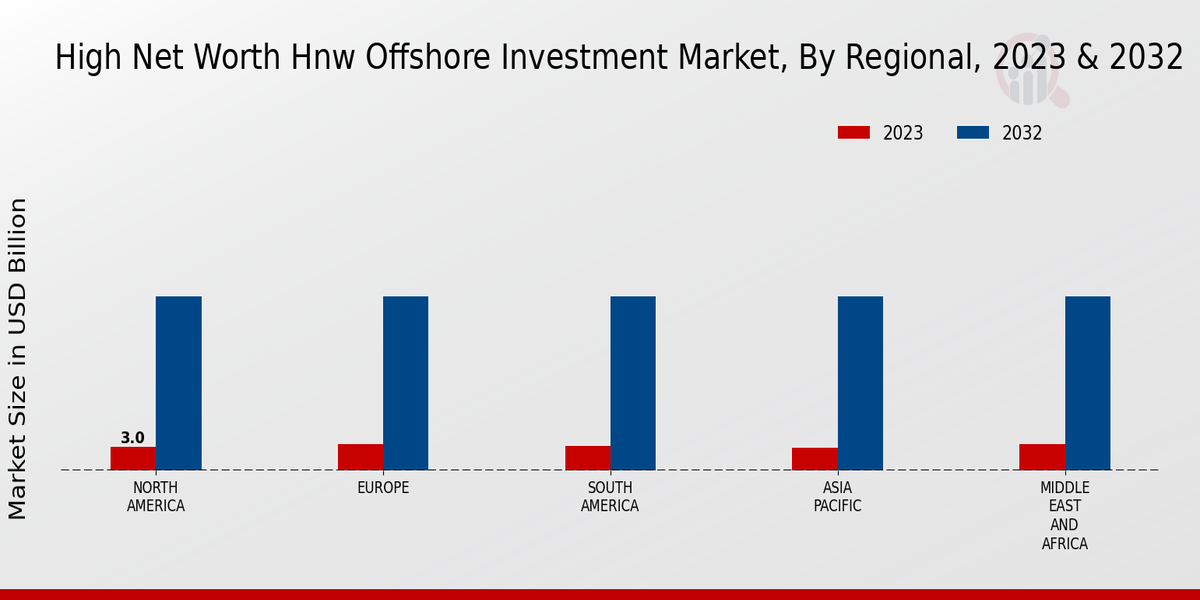 High Net Worth Hnw Offshore Investment Market, By Regional, 2023 & 2032

2023
2032

Market Size in USD Billion

3.0

NORTH AMERICA
EUROPE
SOUTH AMERICA
ASIA PACIFIC
MIDDLE EAST AND AFRICA