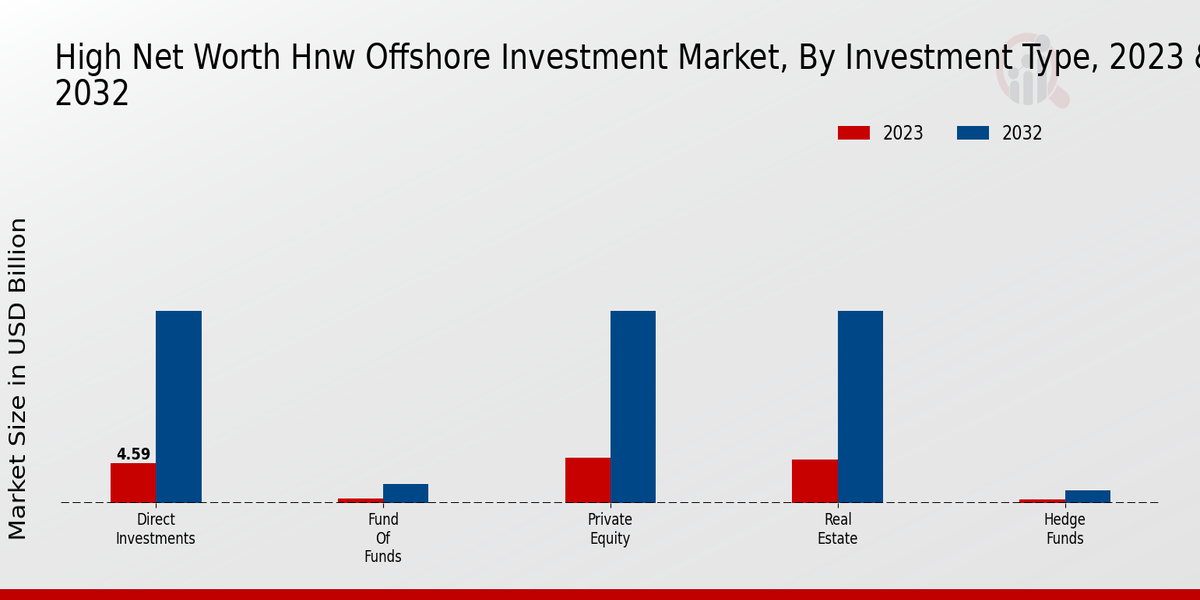 High Net Worth Hnw Offshore Investment Market, By Investment Type, 2023 & 2032

2023 2032

Market Size in USD Billion

4.59

Direct Investments

Fund Of Funds

Private Equity

Real Estate

Hedge Funds