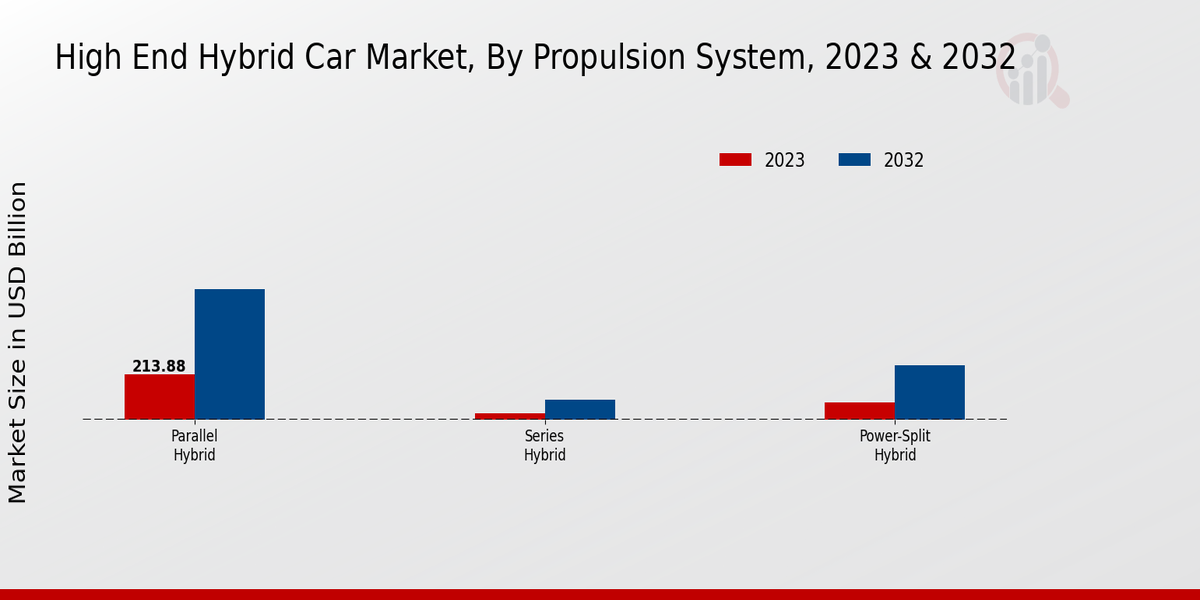 High End Hybrid Car Market, By Propulsion System, 2023 & 2032

2023
2032

Market Size in USD Billion

213.88

Parallel Hybrid
Series Hybrid
Power-Split Hybrid