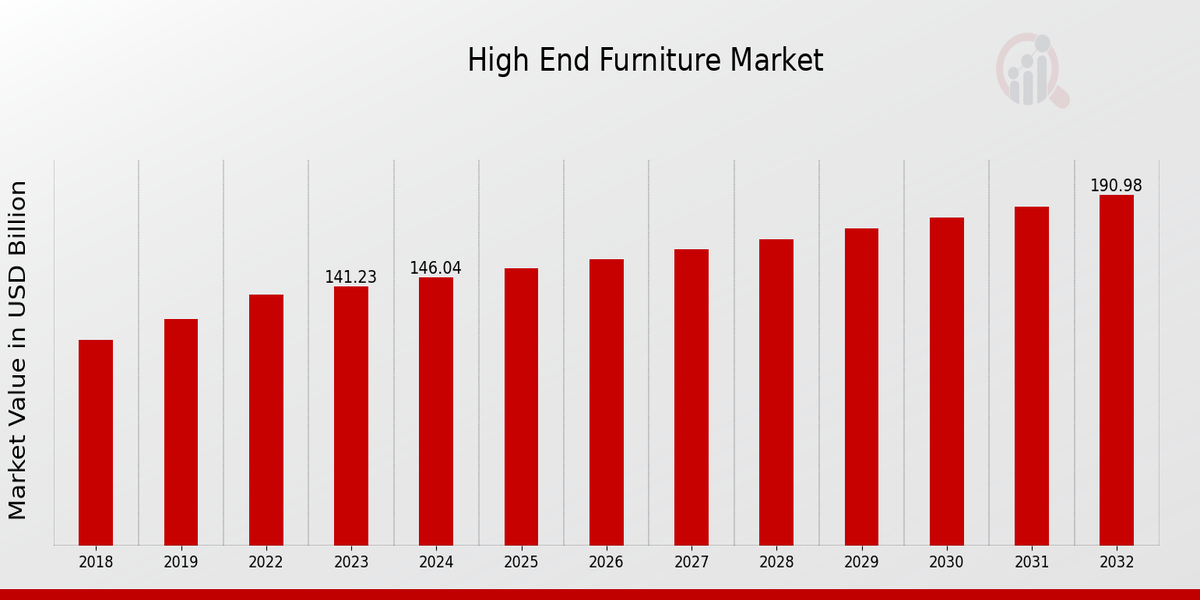 High End Furniture Market

Market Value in USD Billion

141.23
146.04
190.98

2018
2019
2022
2023
2024
2025
2026
2027
2028
2029
2030
2031
2032