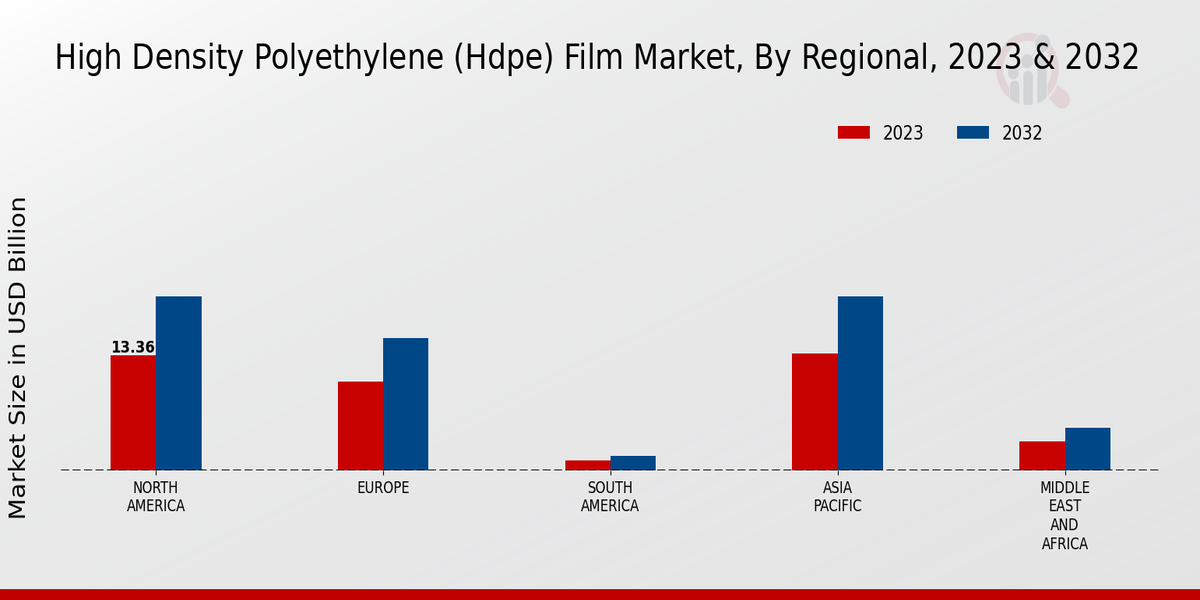 High Density Polyethylene (Hdpe) Film Market, By Regional, 2023 & 2032

2023
2032

Market Size in USD Billion

13.36

NORTH AMERICA
EUROPE
SOUTH AMERICA
ASIA PACIFIC
MIDDLE EAST AND AFRICA