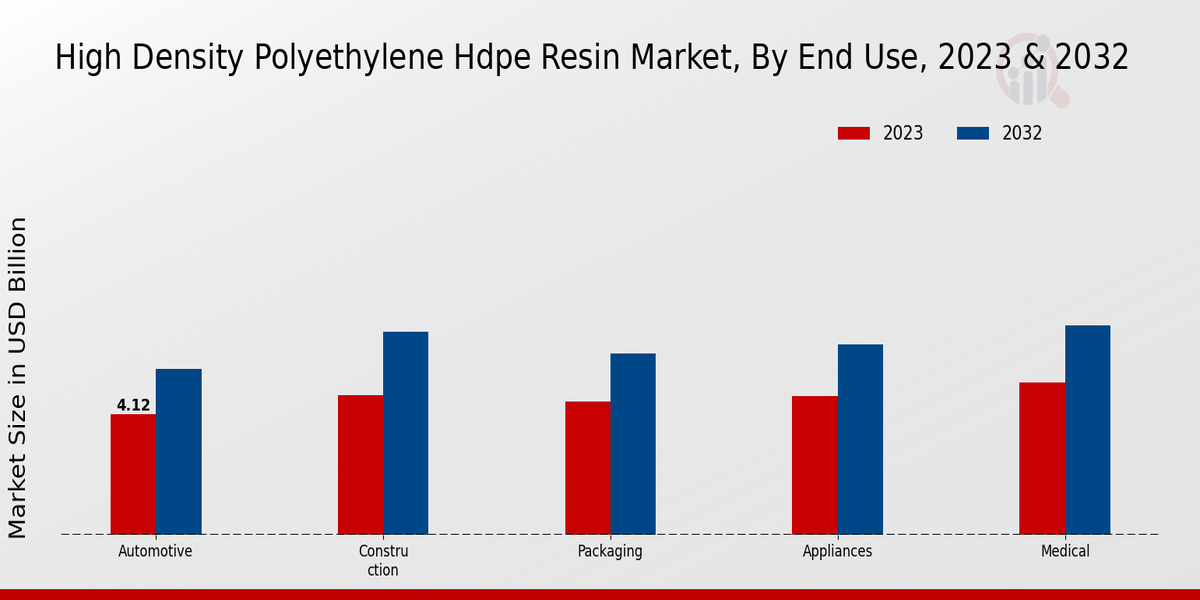 High Density Polyethylene Hdpe Resin Market, By End Use, 2023 & 2032

2023
2032

Market Size in USD Billion

4.12

Automotive
Constru ction
Packaging
Appliances
Medical