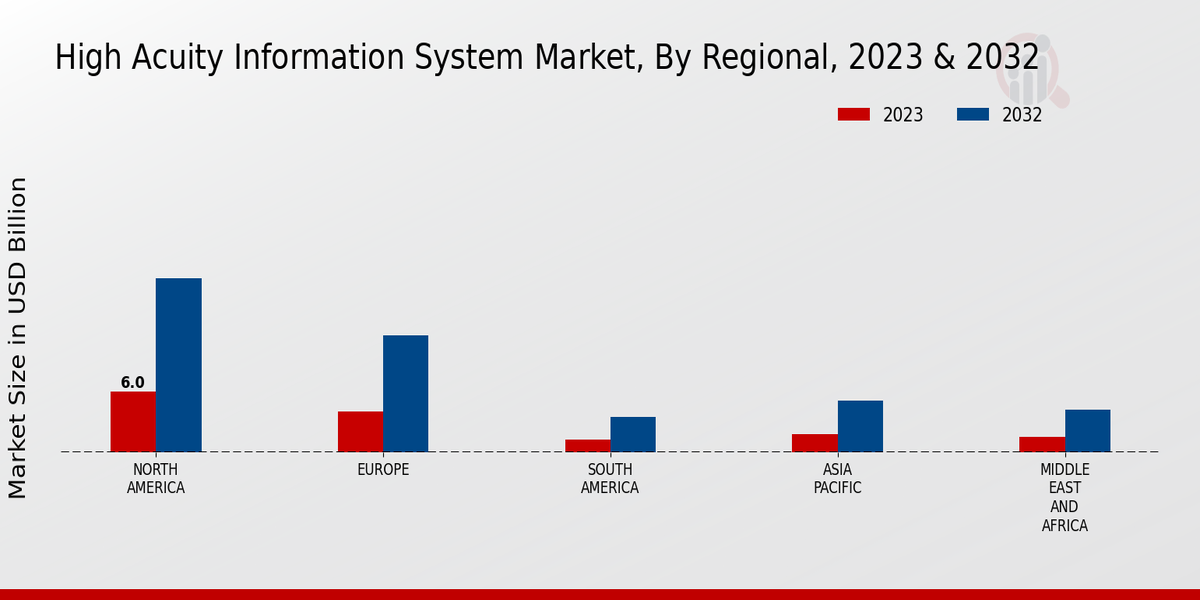 High Acuity Information System Market, By Regional, 2023 & 2032

2023
2032

Market Size in USD Billion

6.0

NORTH AMERICA
EUROPE
SOUTH AMERICA
ASIA PACIFIC
MIDDLE EAST AND AFRICA