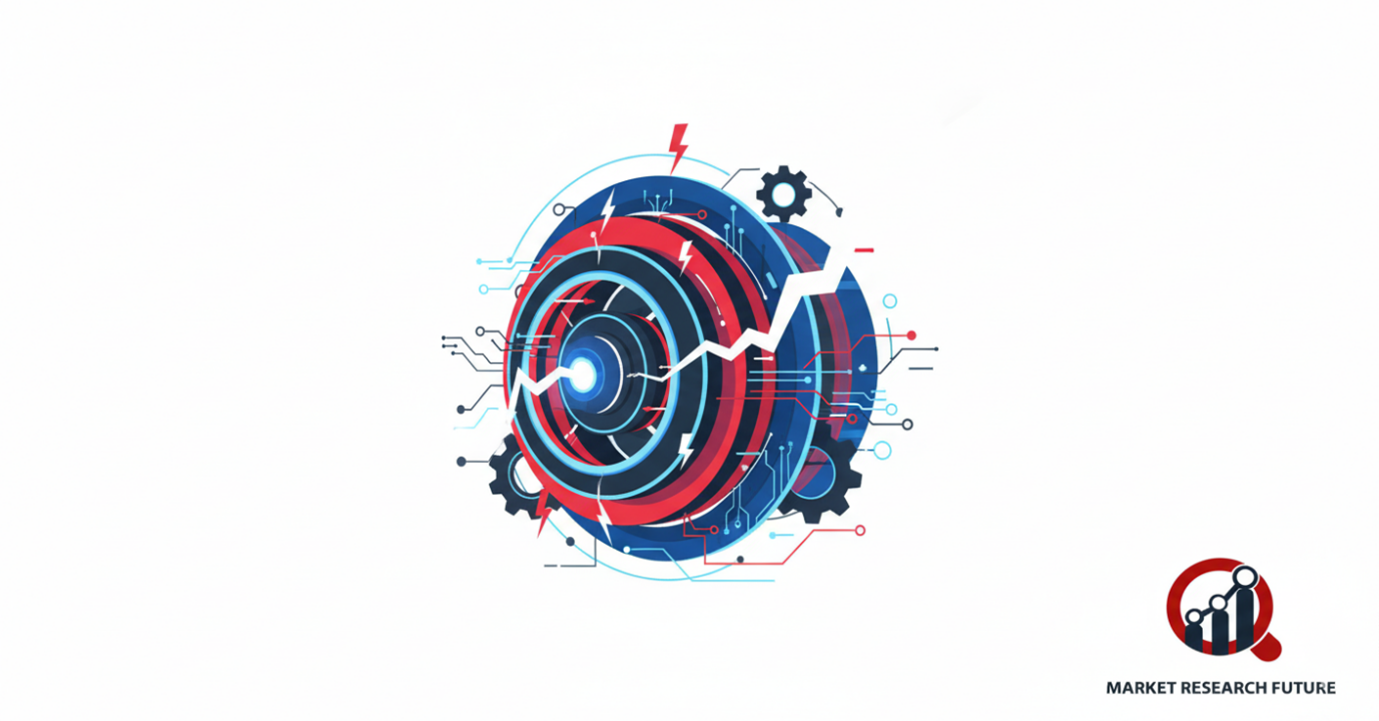 MARKET RESEARCH FUTURE