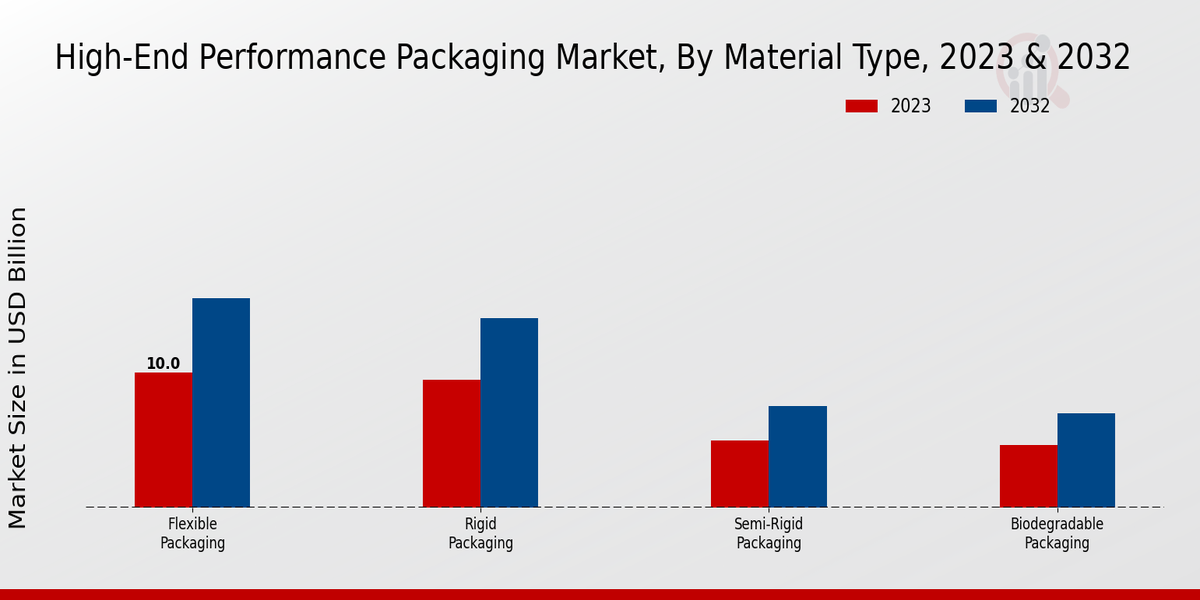 High-End Performance Packaging Market, By Material Type, 2023 & 2032

2023
2032

Market Size in USD Billion

10.0

Flexible Packaging

Rigid Packaging

Semi-Rigid Packaging

Biodegradable Packaging