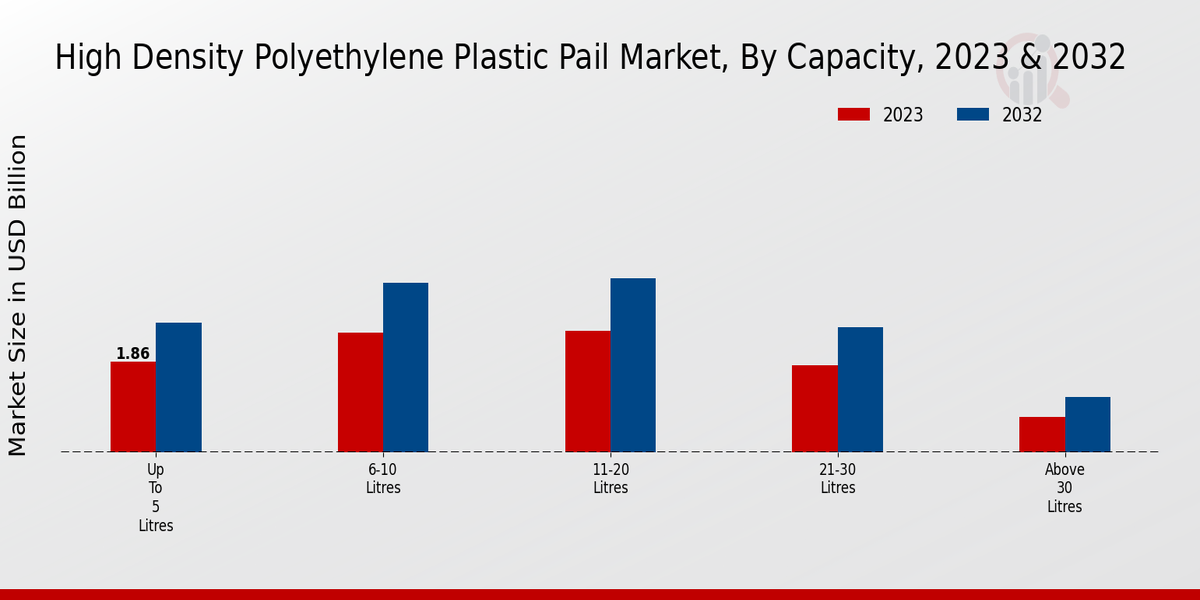 High Density Polyethylene Plastic Pail Market, By Capacity, 2023 & 2032

2023
2032

Market Size in USD Billion

1.86

Up To 5 Litres
6-10 Litres
11-20 Litres
21-30 Litres
Above 30 Litres