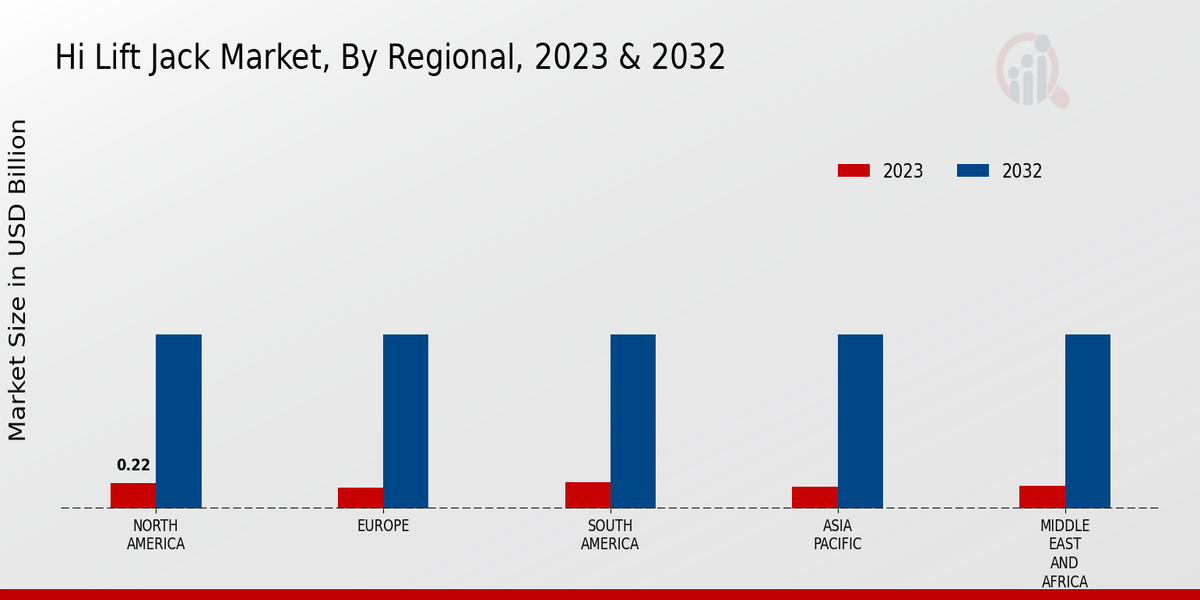 Hi Lift Jack Market, By Regional, 2023 & 2032

Market Size in USD Billion

2023
2032

0.22

NORTH AMERICA
EUROPE
SOUTH AMERICA
ASIA PACIFIC
MIDDLE EAST AND AFRICA