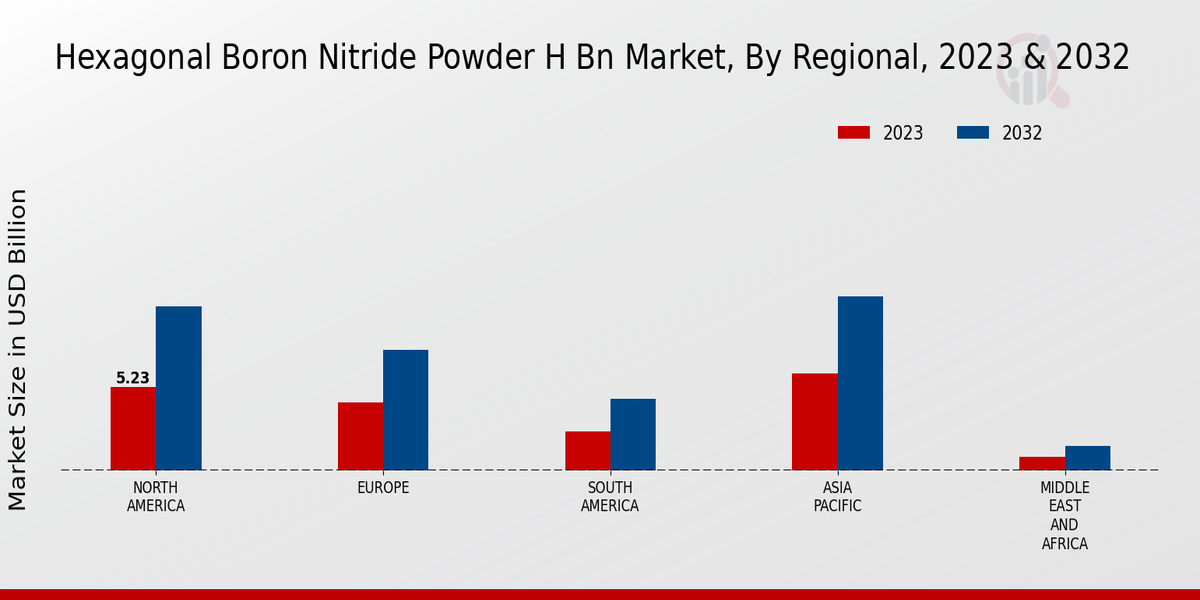 Hexagonal Boron Nitride Powder H Bn Market, By Regional, 2023 & 2032

2023
2032

Market Size in USD Billion

5.23

NORTH AMERICA
EUROPE
SOUTH AMERICA
ASIA PACIFIC
MIDDLE EAST AND AFRICA