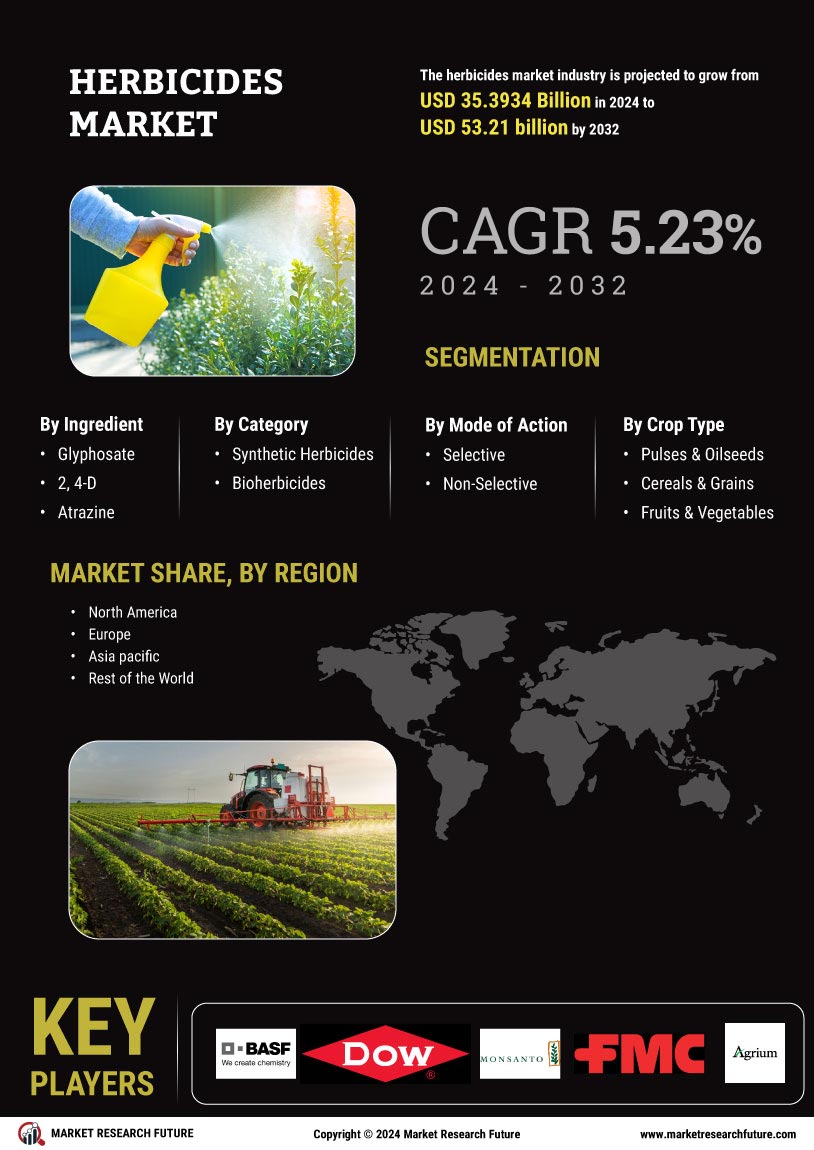 HERBICIDES MARKET

The herbicides market industry is projected to grow from USD 35.3934 Billion in 2024 to USD 53.21 billion by 2032

CAGR 5.23%
2024 - 2032

SEGMENTATION

By Ingredient
• Glyphosate
• 2, 4-D
• Atrazine

By Category
• Synthetic Herbicides
• Bioherbicides

By Mode of Action
• Selective
• Non-Selective

By Crop Type
• Pulses & Oilseeds
• Cereals & Grains
• Fruits & Vegetables

MARKET SHARE, BY REGION

• North America
• Europe
• Asia pacific
• Rest of the World

KEY PLAYERS

BASF We create chemistry
DOW
MONSANTO
FMC
Agrium

MARKET RESEARCH FUTURE
Copyright © 2024 Market Research Future
www.marketresearchfuture.com