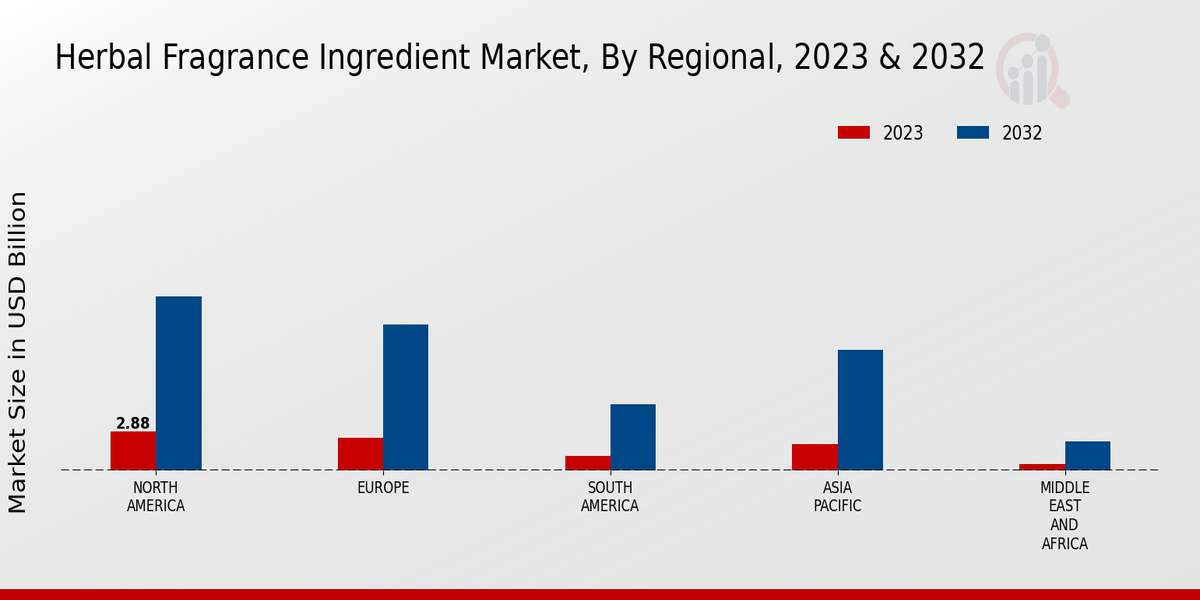 Herbal Fragrance Ingredient Market, By Regional, 2023 & 2032

2023 2032

Market Size in USD Billion

2.88

NORTH AMERICA

EUROPE

SOUTH AMERICA

ASIA PACIFIC

MIDDLE EAST AND AFRICA