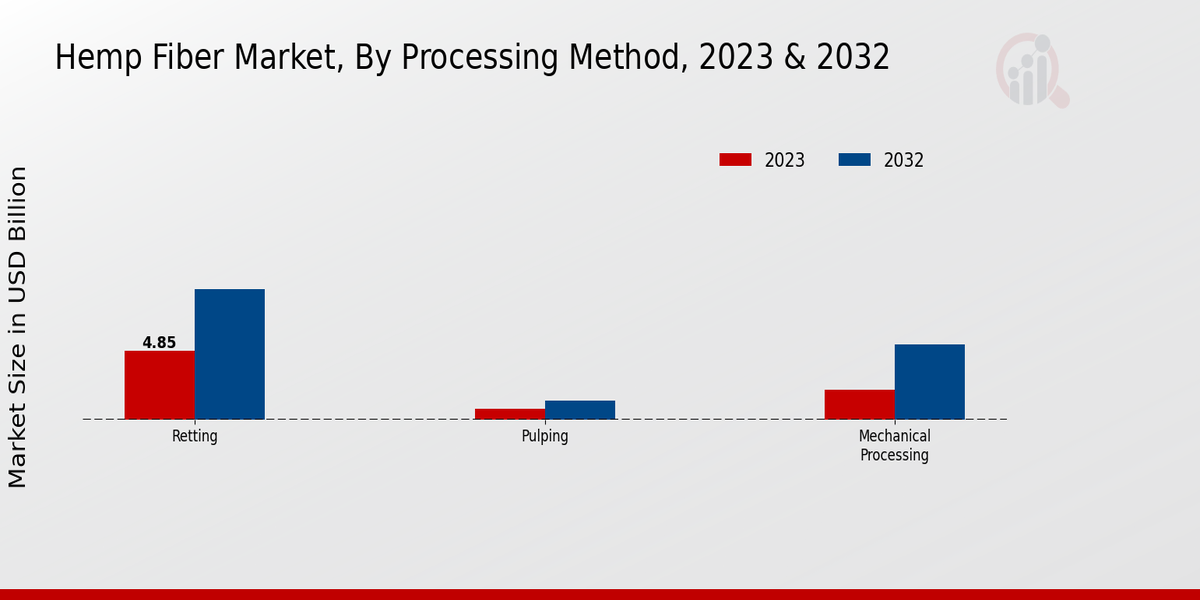 Hemp Fiber Market, By Processing Method, 2023 & 2032

2023
2032

Market Size in USD Billion

4.85

Retting

Pulping

Mechanical Processing