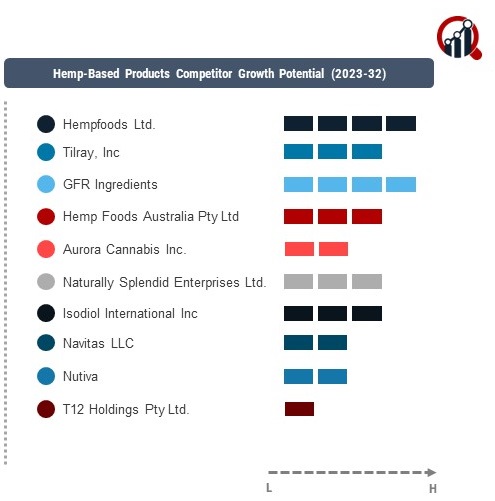 Hemp-Based Products Competitor Growth Potential (2023-32)

Hempfoods Ltd.

Tilray, Inc

GFR Ingredients

Hemp Foods Australia Pty Ltd

Aurora Cannabis Inc.

Naturally Splendid Enterprises Ltd.

Isodiol International Inc

Navitas LLC

Nutiva

T12 Holdings Pty Ltd.

L

H