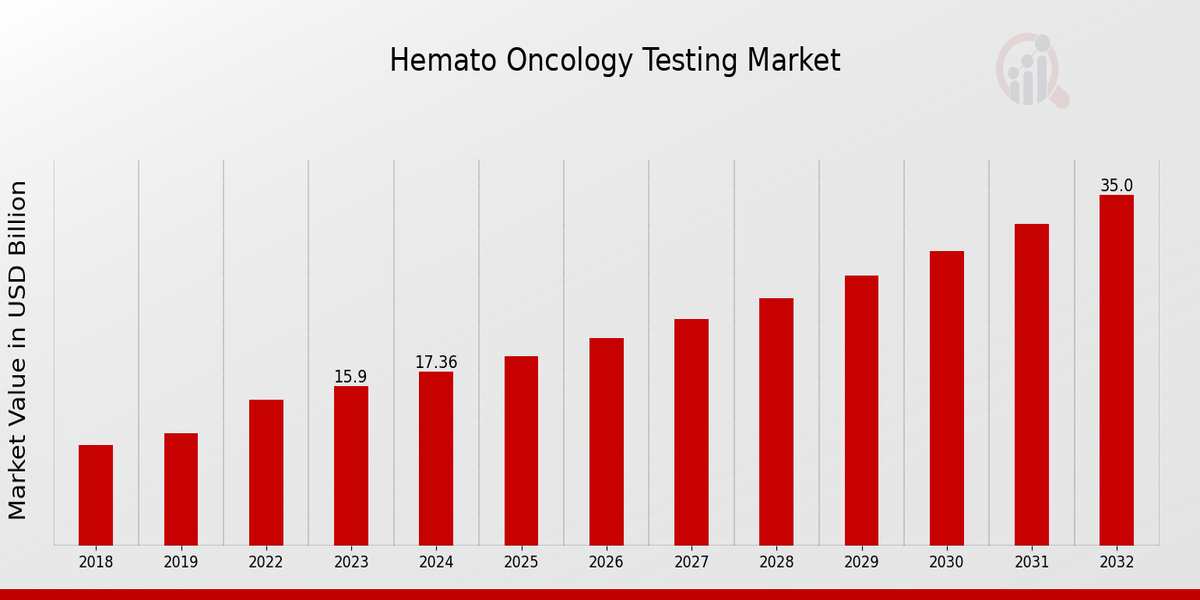 Hemato Oncology Testing Market

Market Value in USD Billion

15.9
17.36
35.0

2018
2019
2022
2023
2024
2025
2026
2027
2028
2029
2030
2031
2032