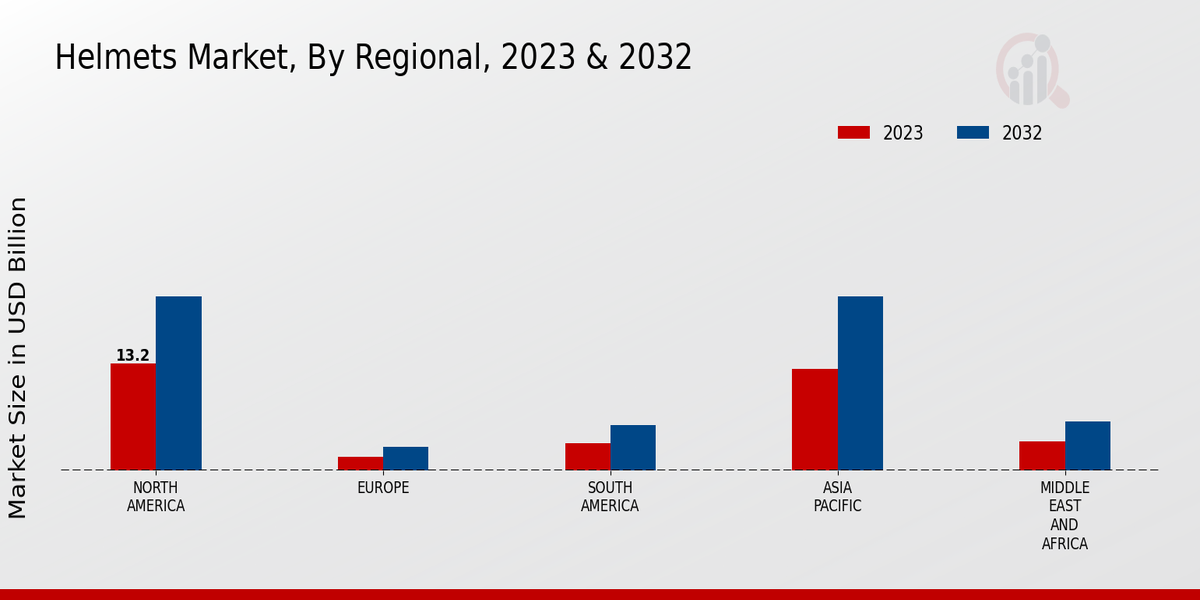 Helmets Market, By Regional, 2023 & 2032

2023
2032

Market Size in USD Billion

13.2

NORTH AMERICA
EUROPE
SOUTH AMERICA
ASIA PACIFIC
MIDDLE EAST AND AFRICA