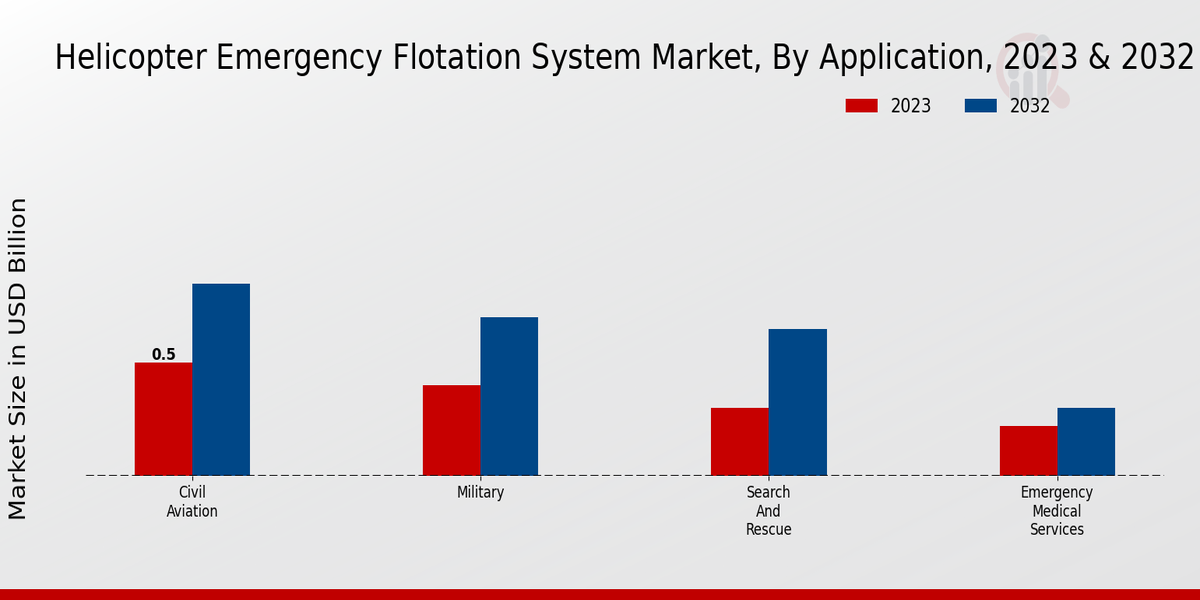 Helicopter Emergency Flotation System Market, By Application, 2023 & 2032

2023
2032

Market Size in USD Billion

0.5

Civil Aviation

Military

Search And Rescue

Emergency Medical Services